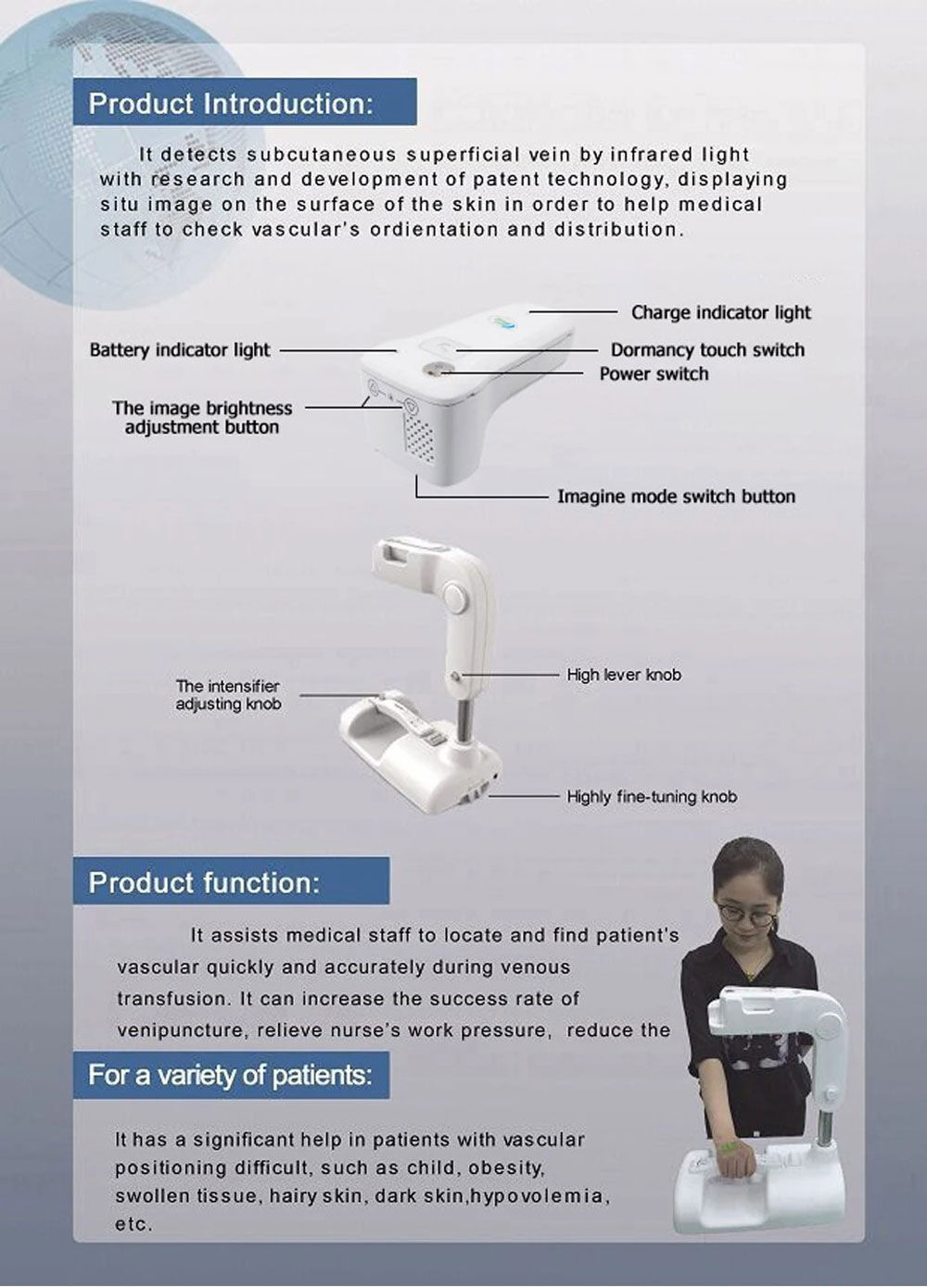 Product Introduction:

It detects subcutaneous superficial vein by infrared light with research and development of patent technology, displaying situ image on the surface of the skin in order to help medical staff to check vascular's ordientation and distribution.

Charge indicator light

Battery indicator light

Dormancy touch switch

Power switch

The image brightness adjustment button

Imagine mode switch button

High lever knob

The intensifier adjusting knob

Highly fine-tuning knob

Product function:

It assists medical staff to locate and find patient's vascular quickly and accurately during venous transfusion. It can increase the success rate of venipuncture, relieve nurse's work pressure, reduce the

For a variety of patients:

It has a significant help in patients with vascular positioning difficult, such as child, obesity, swollen tissue, hairy skin, dark skin,hypovolemia, etc.