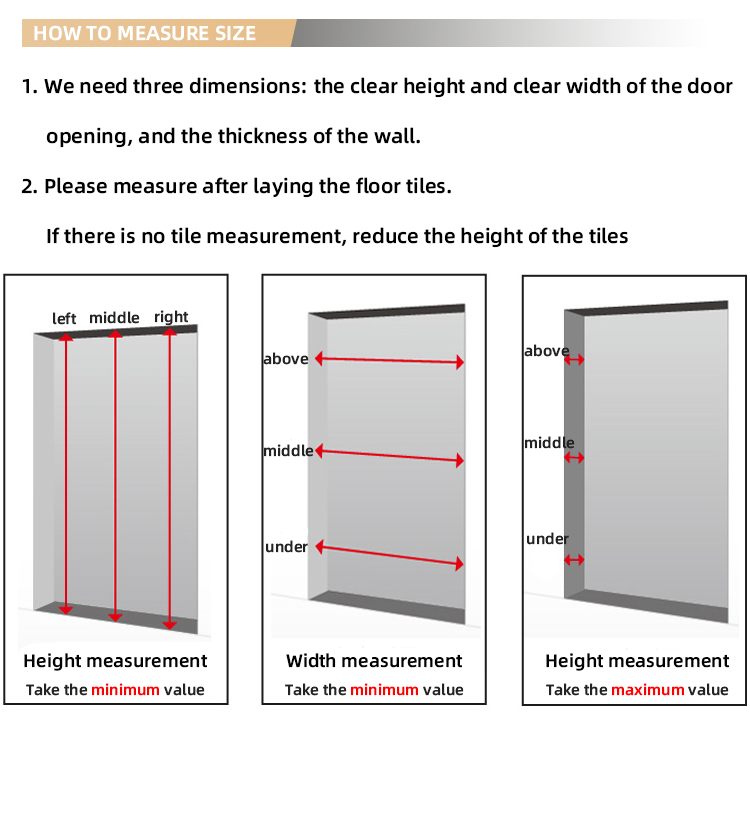 HOW TO MEASURE SIZE

1. We need three dimensions: the clear height and clear width of the door opening, and the thickness of the wall.

2. Please measure after laying the floor tiles.

If there is no tile measurement, reduce the height of the tiles

left middle right

Height measurement
Take the minimum value

above
middle
under

Width measurement
Take the minimum value

above
middle
under

Height measurement
Take the maximum value