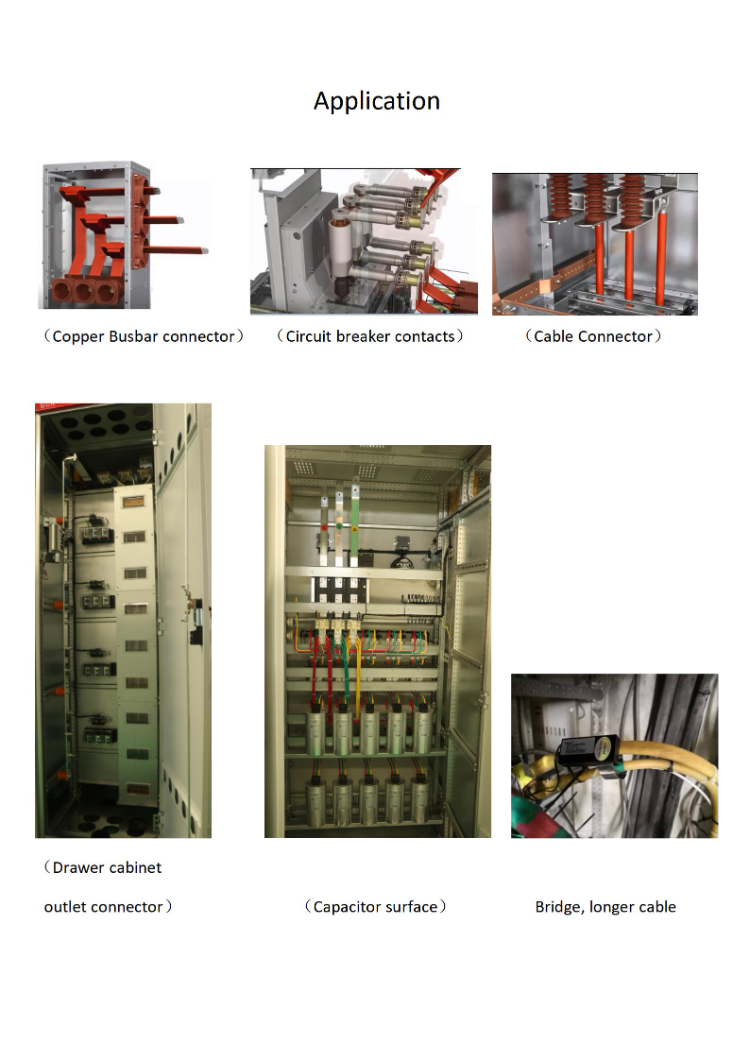 Application

（Copper Busbar connector）

（Circuit breaker contacts）

（Cable Connector）

（Drawer cabinet

outlet connector）

（Capacitor surface）

Bridge, longer cable