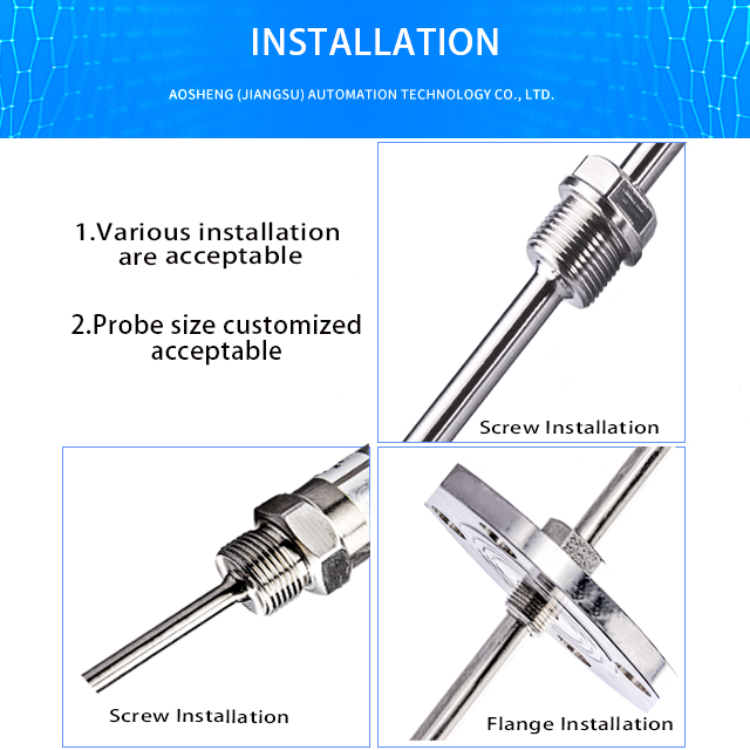 INSTALLATION

AOSHENG (JIANGSU) AUTOMATION TECHNOLOGY CO., LTD.

1.Various installation are acceptable

2.Probe size customized acceptable

Screw Installation

Screw Installation

Flange Installation