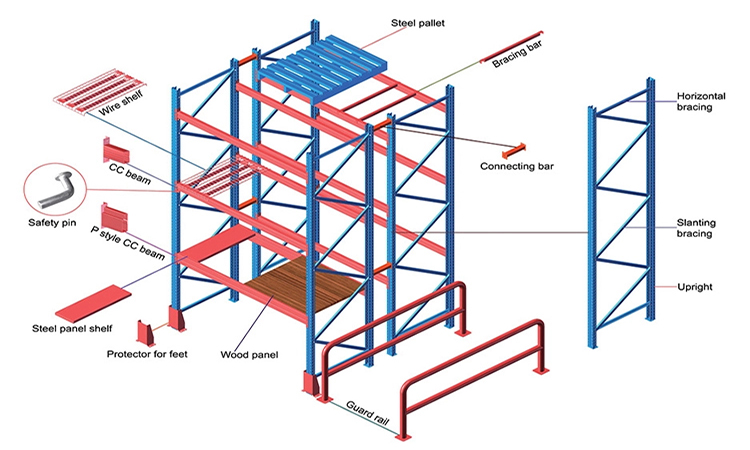 Steel pallet

Bracing bar

Wire shelf

Horizontal bracing

CC beam

Connecting bar

Safety pin

P style CC beam

Slanting bracing

Upright

Steel panel shelf

Protector for feet

Wood panel

Guard rail