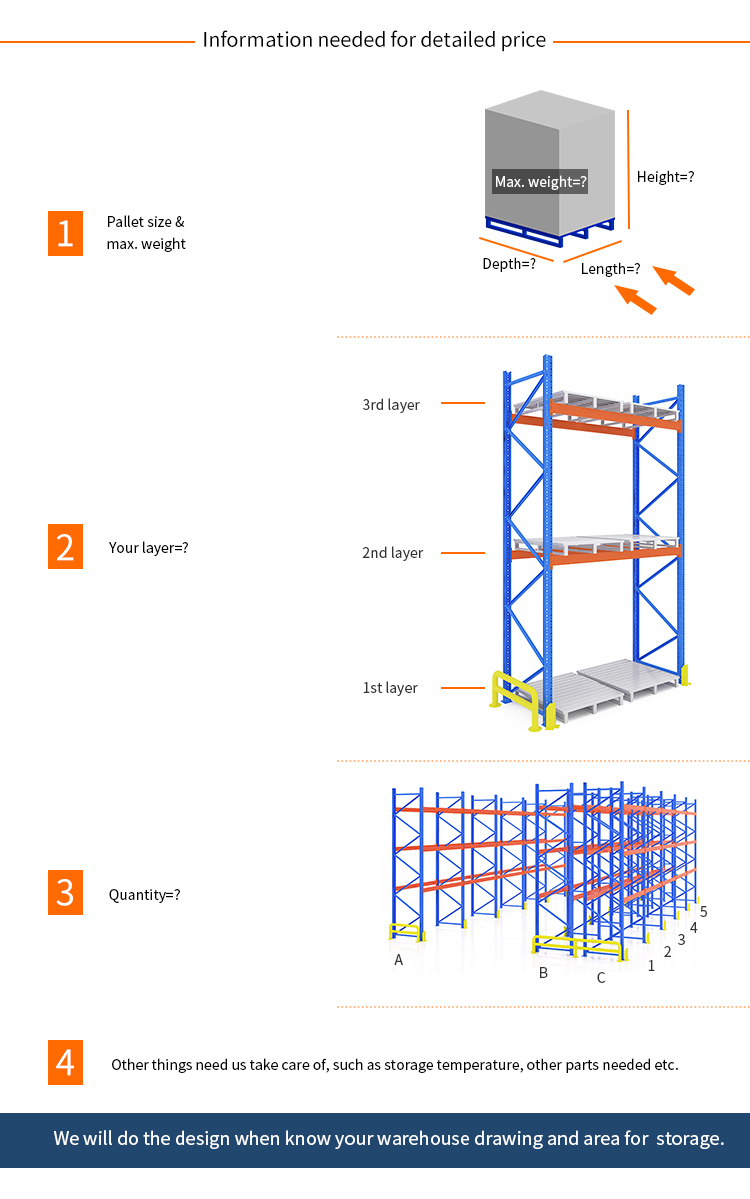 Information needed for detailed price

1

Pallet size & max. weight

Max. weight=?

Height=?

Depth=?

Length=?

2

Your layer=?

3rd layer

2nd layer

1st layer

3

Quantity=?

A

B

C

1

2

3

4

5

4

Other things need us take care of, such as storage temperature, other parts needed etc.

We will do the design when know your warehouse drawing and area for storage.