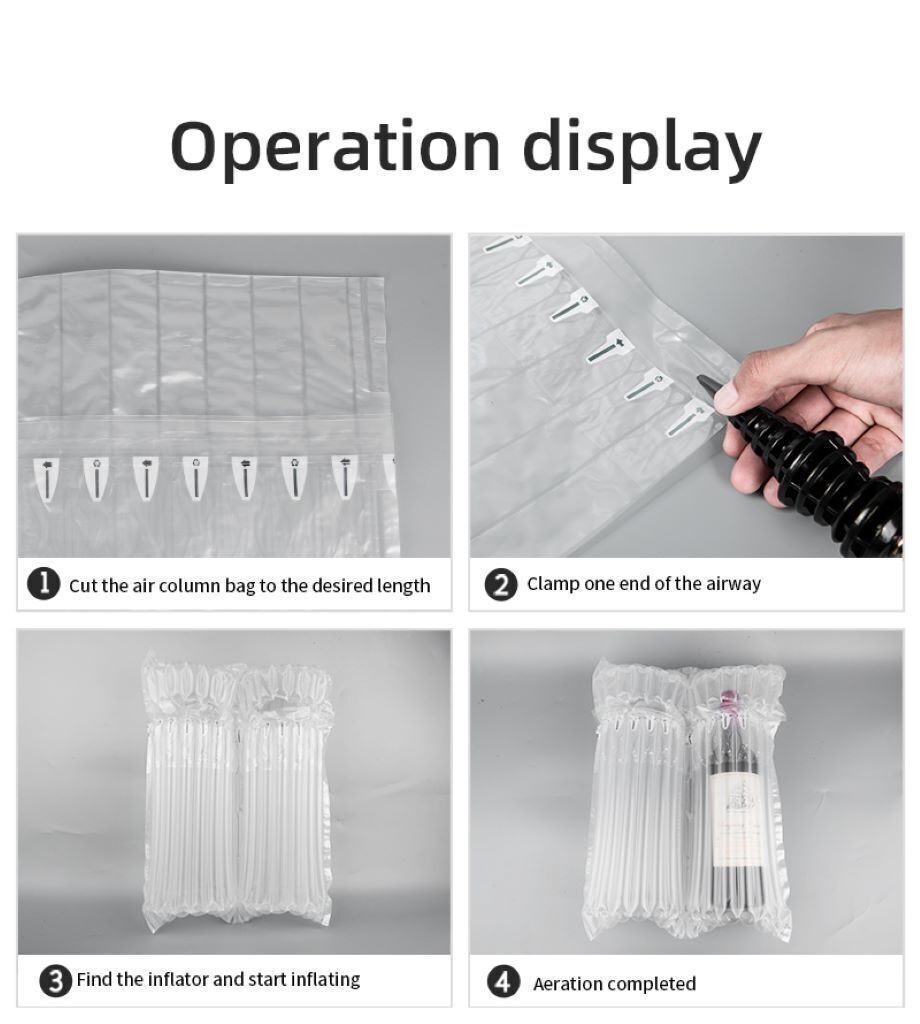 Operation display

1 Cut the air column bag to the desired length

2 Clamp one end of the airway

3 Find the inflator and start inflating

4 Aeration completed