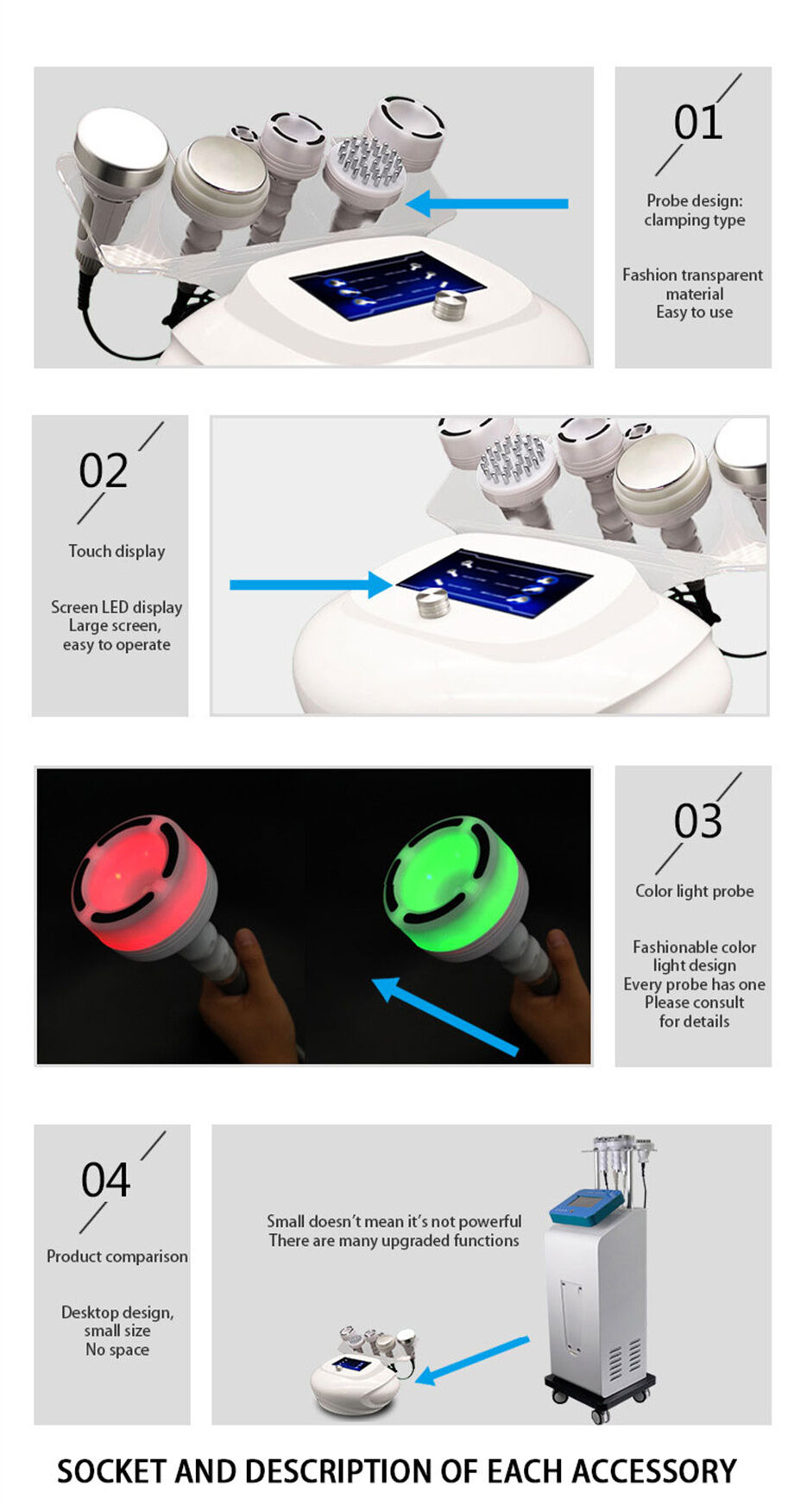 01

Probe design: clamping type

Fashion transparent material
Easy to use

02

Touch display

Screen LED display
Large screen,
easy to operate

03

Color light probe

Fashionable color light design
Every probe has one
Please consult for details

04

Product comparison

Desktop design,
small size
No space

Small doesn't mean it's not powerful
There are many upgraded functions

SOCKET AND DESCRIPTION OF EACH ACCESSORY