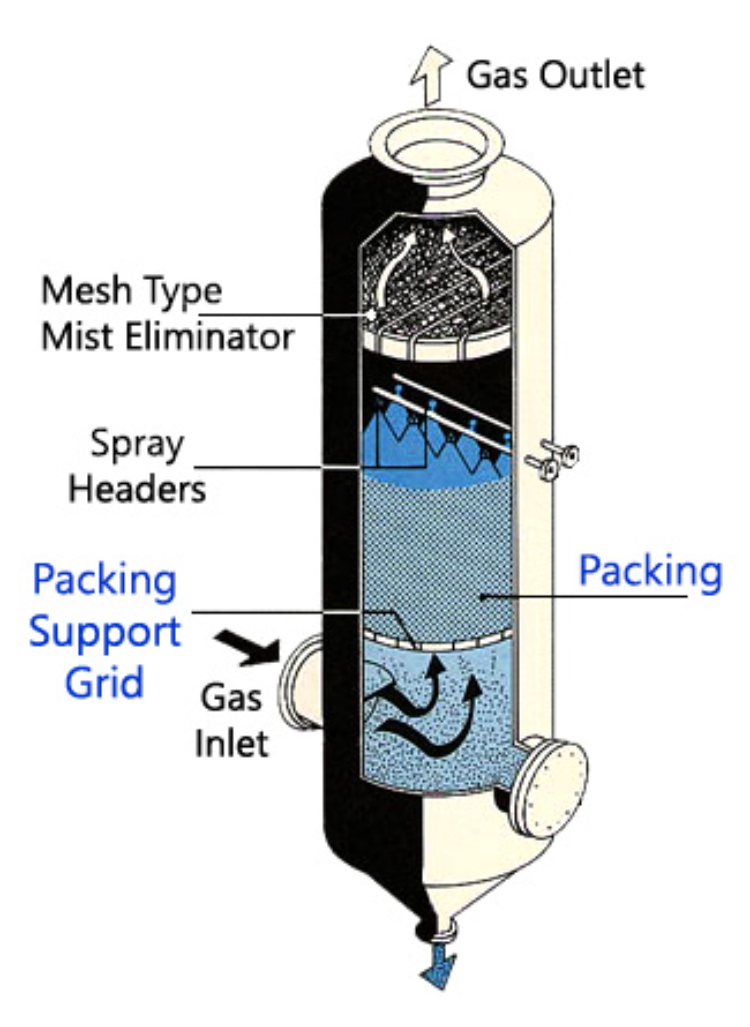 Gas Outlet

Mesh Type
Mist Eliminator

Spray
Headers

Packing
Support
Grid

Packing

Gas
Inlet