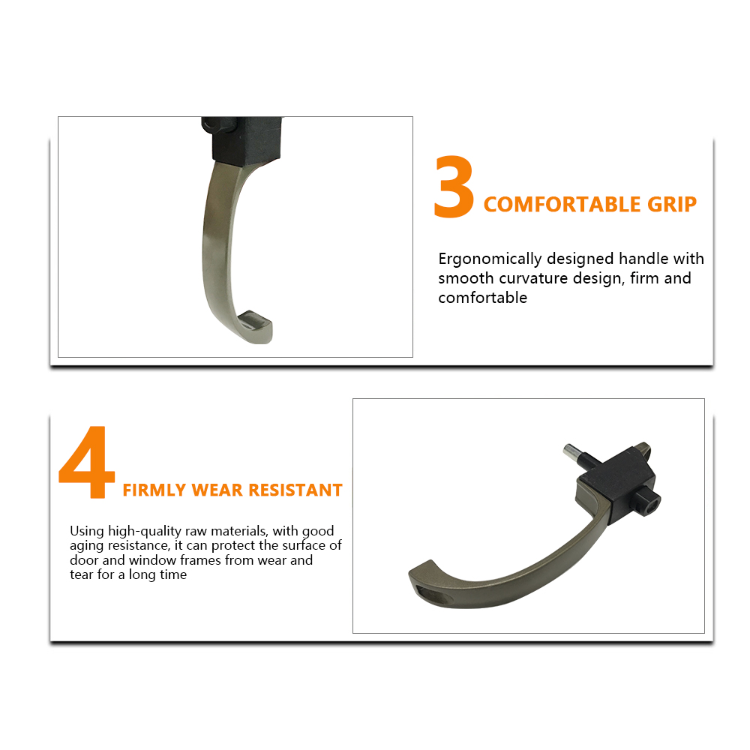 3 COMFORTABLE GRIP

Ergonomically designed handle with smooth curvature design, firm and comfortable

4 FIRMLY WEAR RESISTANT

Using high-quality raw materials, with good aging resistance, it can protect the surface of door and window frames from wear and tear for a long time