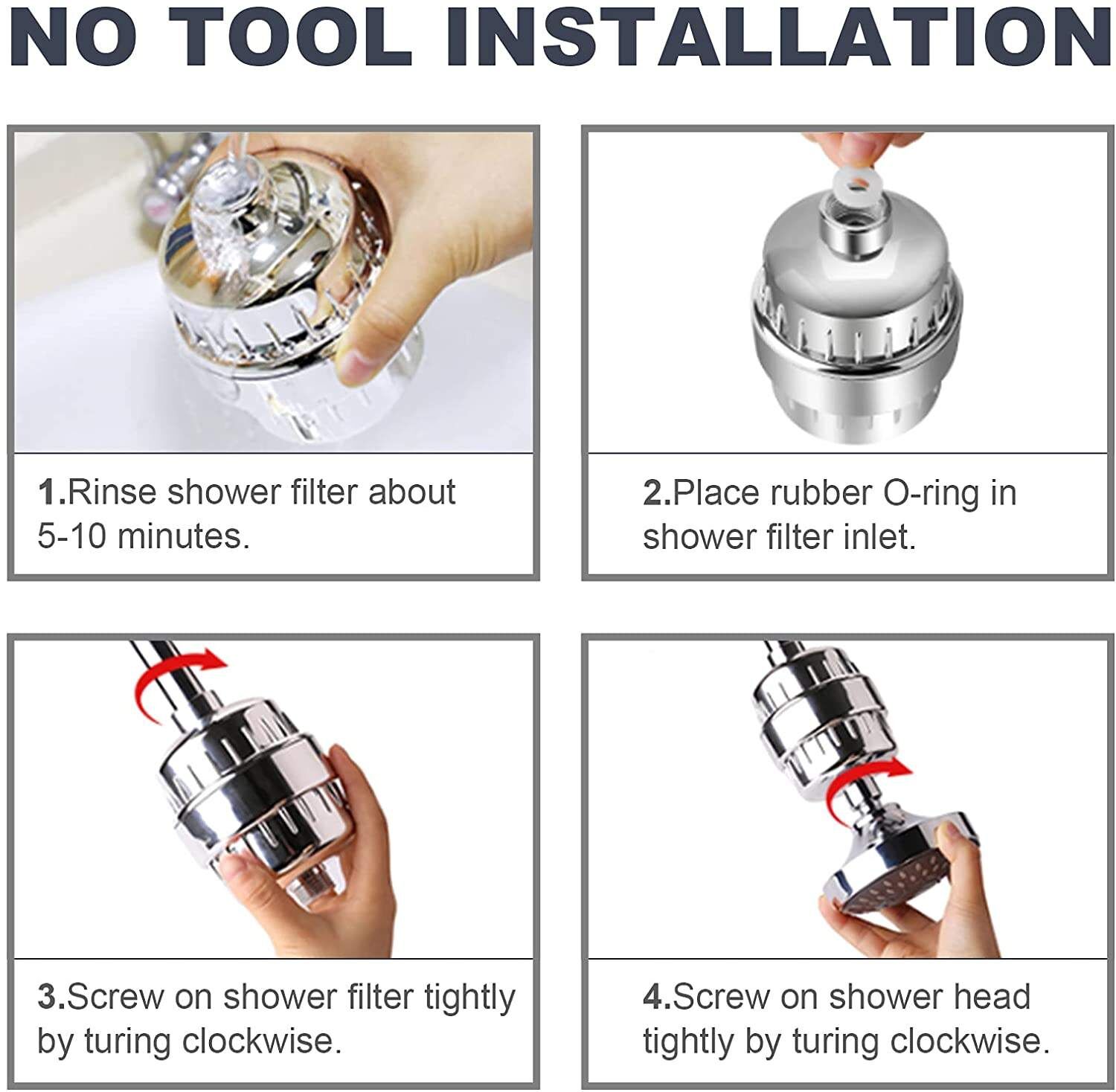 NO TOOL INSTALLATION

1.Rinse shower filter about 5-10 minutes.

2.Place rubber O-ring in shower filter inlet.

3.Screw on shower filter tightly by turing clockwise.

4.Screw on shower head tightly by turing clockwise.