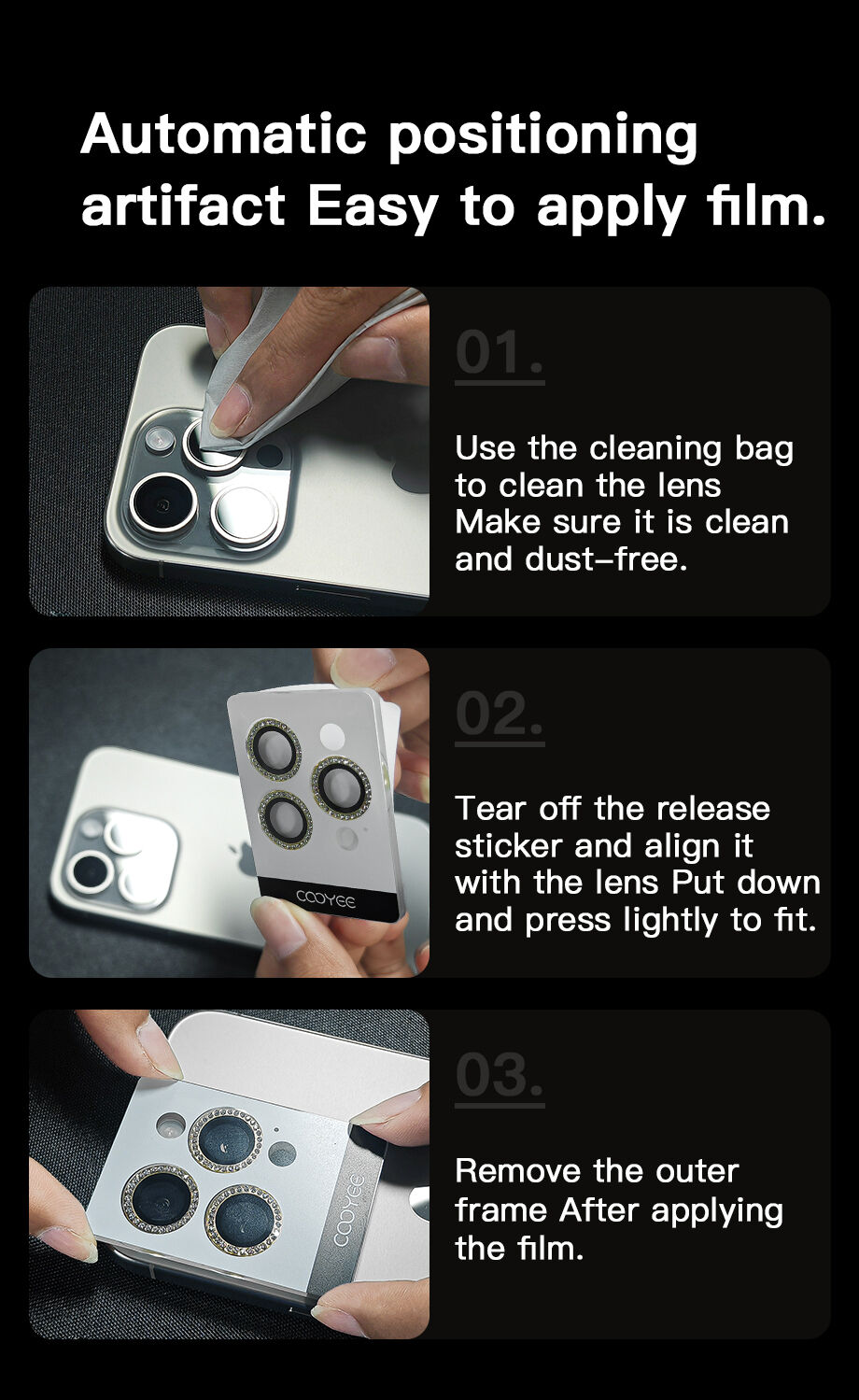 Automatic positioning artifact Easy to apply film.

01.

Use the cleaning bag to clean the lens Make sure it is clean and dust-free.

COOYEE

02.

Tear off the release sticker and align it with the lens Put down and press lightly to fit.

COOYEE

03.

Remove the outer frame After applying the film.