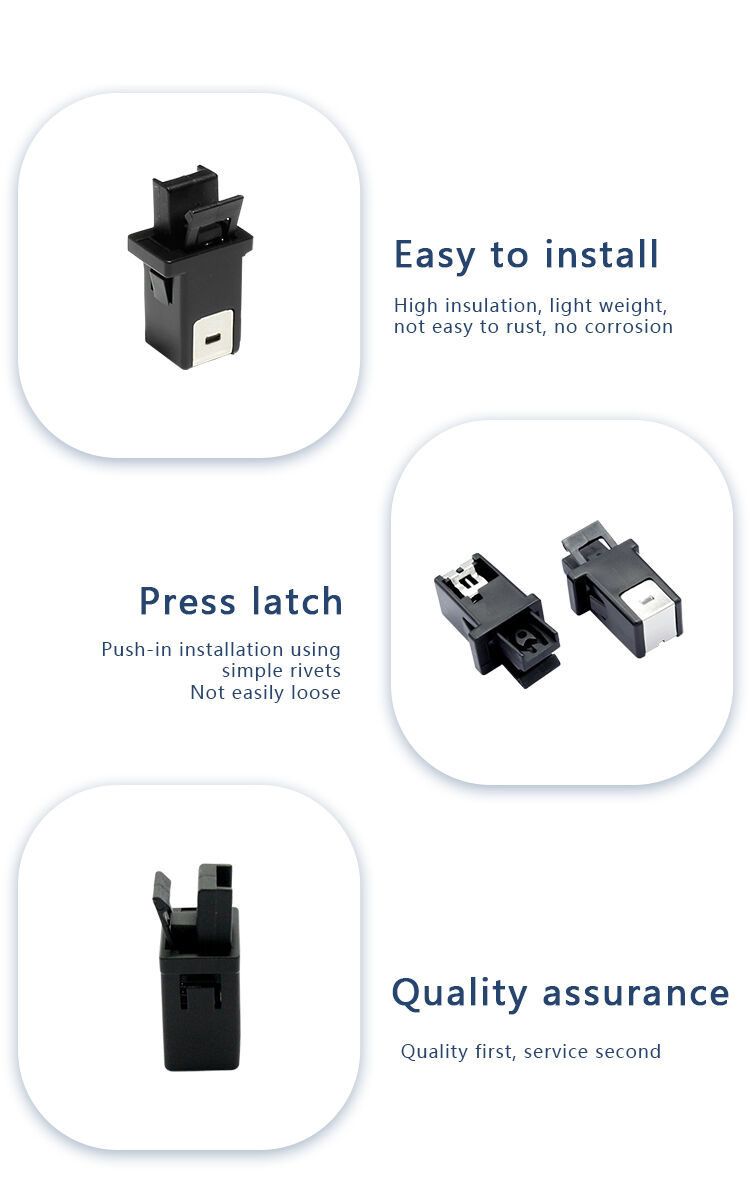 Easy to install

High insulation, light weight, not easy to rust, no corrosion

Press latch

Push-in installation using simple rivets
Not easily loose

Quality assurance

Quality first, service second