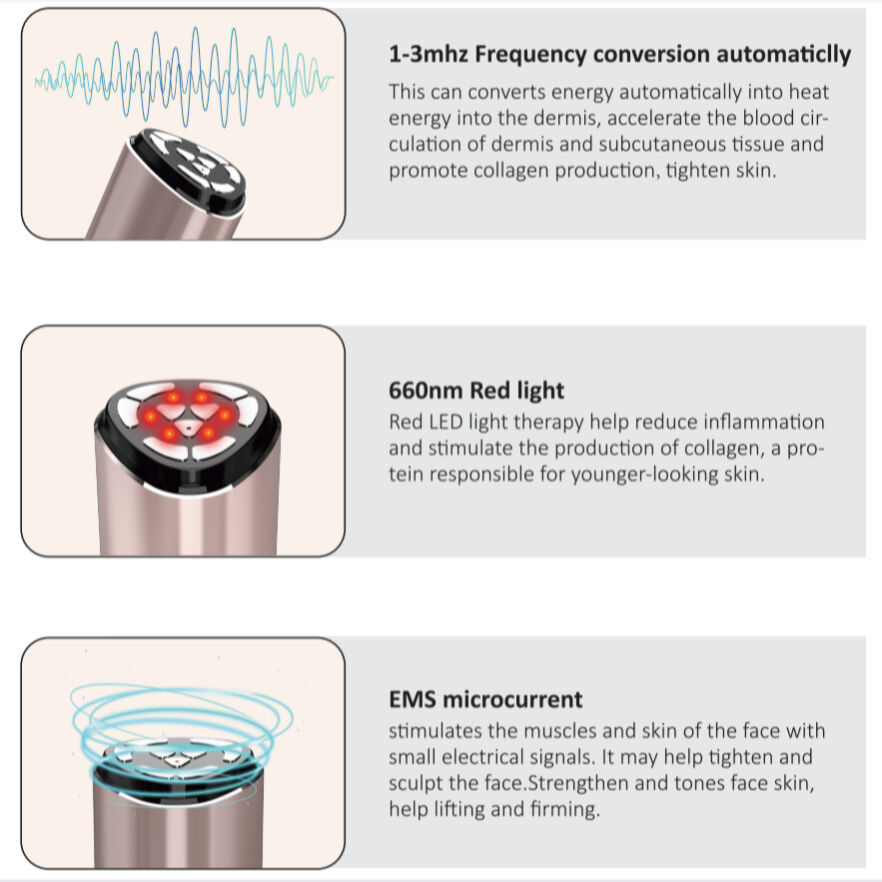 1-3mhz Frequency conversion automaticlly

This can converts energy automatically into heat energy into the dermis, accelerate the blood circulation of dermis and subcutaneous tissue and promote collagen production, tighten skin.

660nm Red light

Red LED light therapy help reduce inflammation and stimulate the production of collagen, a protein responsible for younger-looking skin.

EMS microcurrent

stimulates the muscles and skin of the face with small electrical signals. It may help tighten and sculpt the face.Strengthen and tones face skin, help lifting and firming.