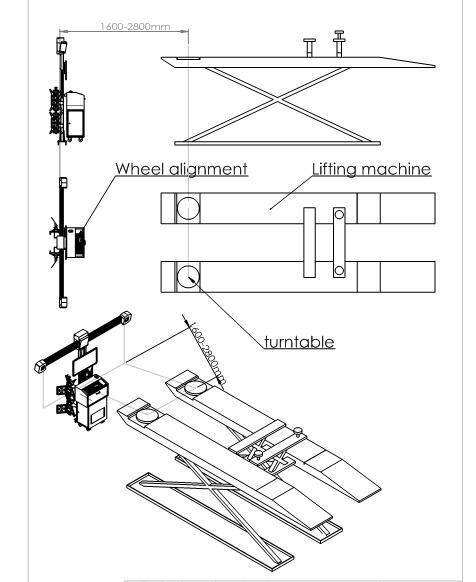 1600-2800mm

Wheel alignment

Lifting machine

turntable

1600-2800mm