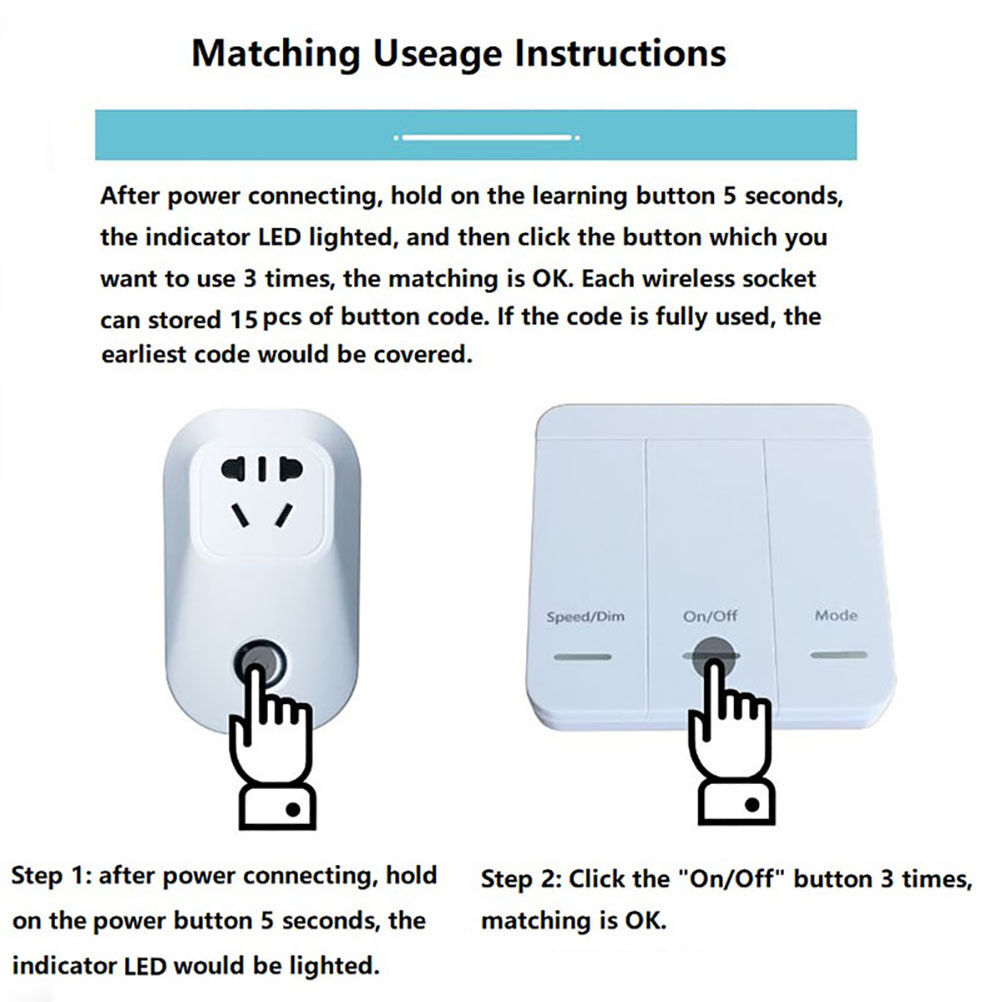 Matching Useage Instructions

After power connecting, hold on the learning button 5 seconds, the indicator LED lighted, and then click the button which you want to use 3 times, the matching is OK. Each wireless socket can stored 15 pcs of button code. If the code is fully used, the earliest code would be covered.

Speed/Dim

On/Off

Mode

Step 1: after power connecting, hold on the power button 5 seconds, the indicator LED would be lighted.

Step 2: Click the "On/Off" button 3 times, matching is OK.