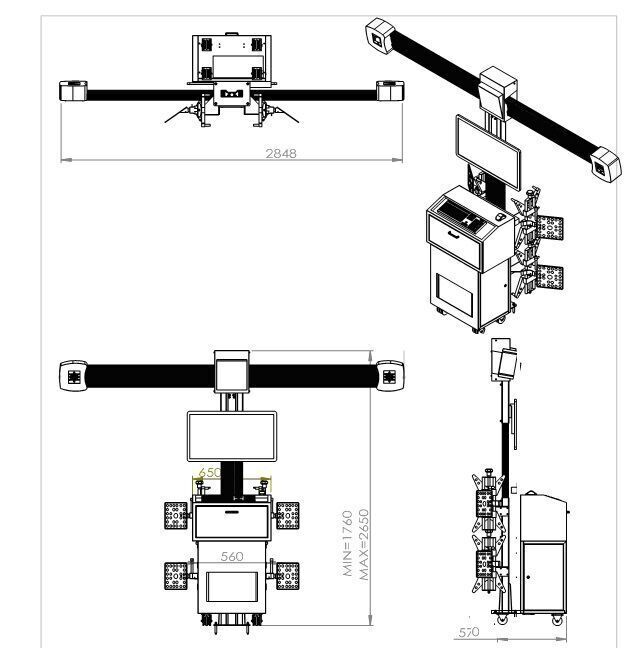 2848

650

560

MIN=1760
MAX=2650

570