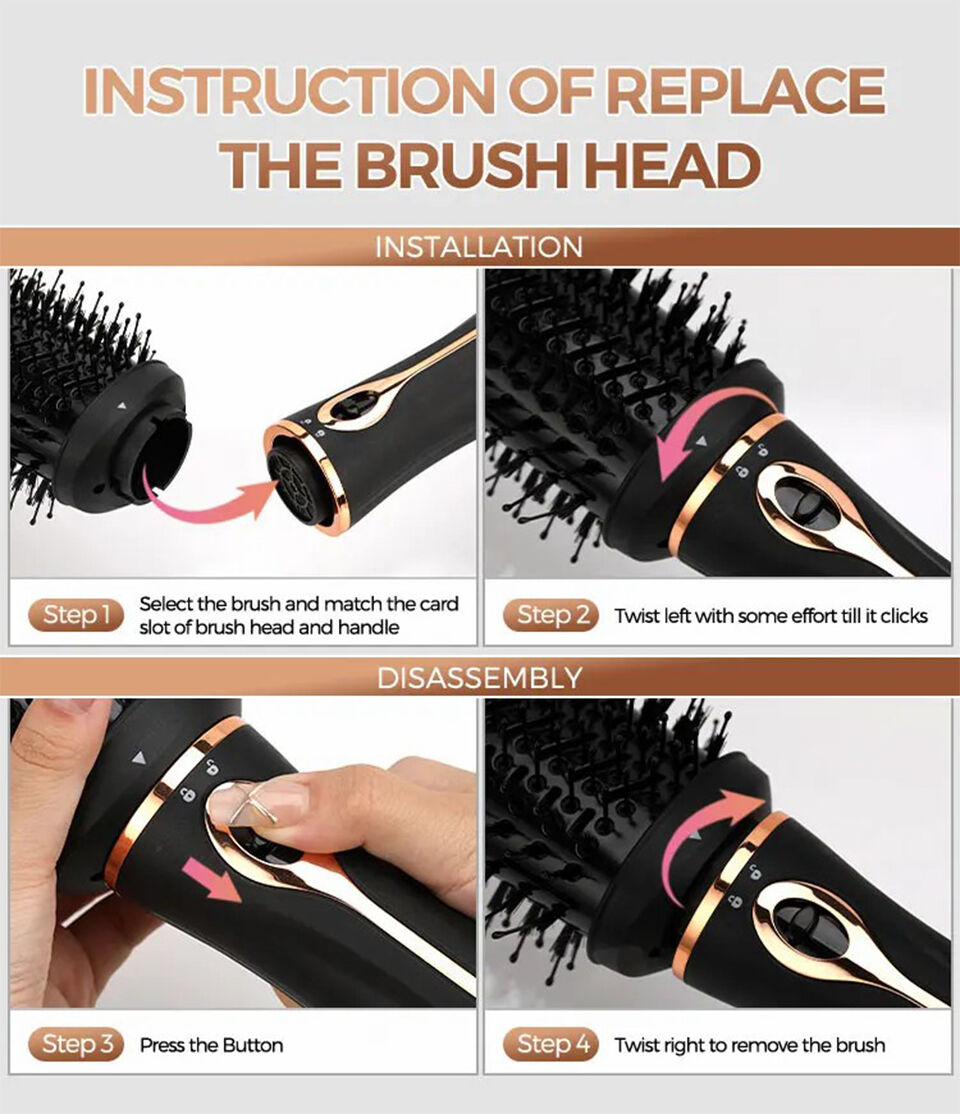 INSTRUCTION OF REPLACE THE BRUSH HEAD

INSTALLATION

Step 1 Select the brush and match the card slot of brush head and handle

Step 2 Twist left with some effort till it clicks

DISASSEMBLY

Step 3 Press the Button

Step 4 Twist right to remove the brush