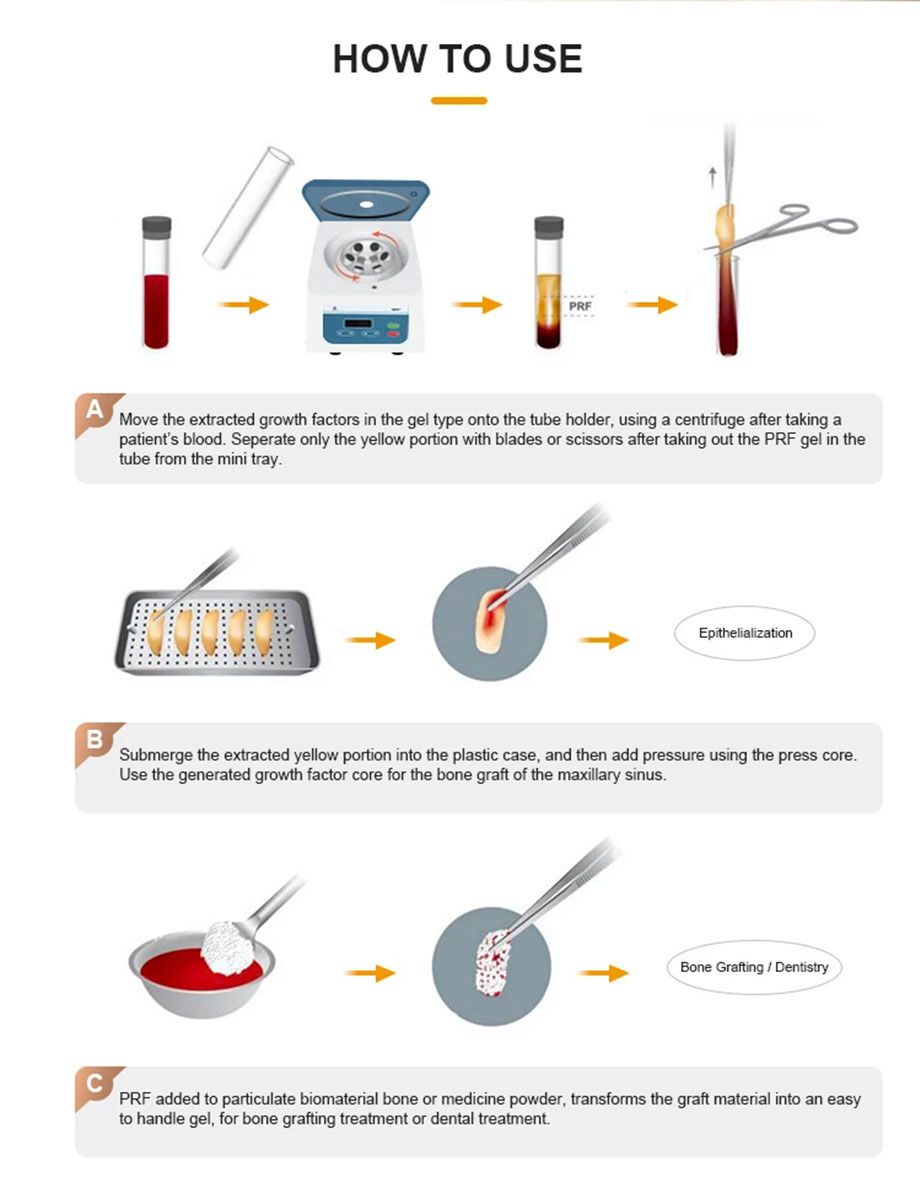 HOW TO USE

PRF

A
Move the extracted growth factors in the gel type onto the tube holder, using a centrifuge after taking a patient's blood. Seperate only the yellow portion with blades or scissors after taking out the PRF gel in the tube from the mini tray.

Epithelialization

B
Submerge the extracted yellow portion into the plastic case, and then add pressure using the press core. Use the generated growth factor core for the bone graft of the maxillary sinus.

Bone Grafting / Dentistry

C
PRF added to particulate biomaterial bone or medicine powder, transforms the graft material into an easy to handle gel, for bone grafting treatment or dental treatment.