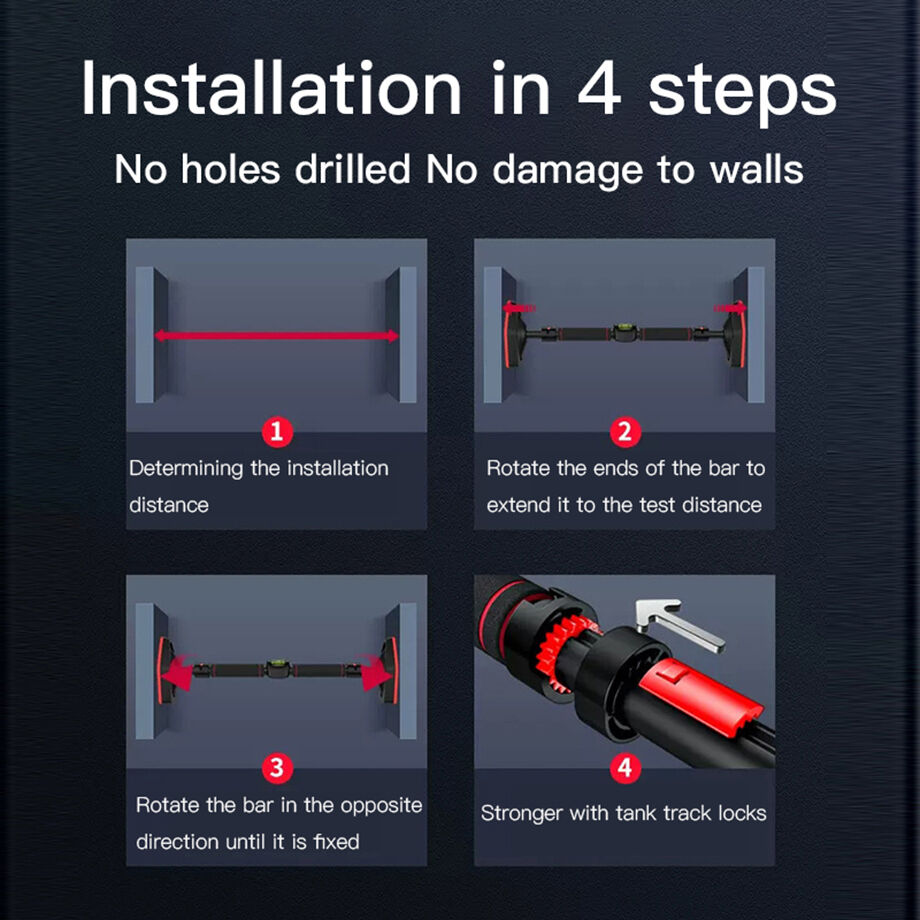 Installation in 4 steps

No holes drilled No damage to walls

1

Determining the installation distance

2

Rotate the ends of the bar to extend it to the test distance

3

Rotate the bar in the opposite direction until it is fixed

4

Stronger with tank track locks