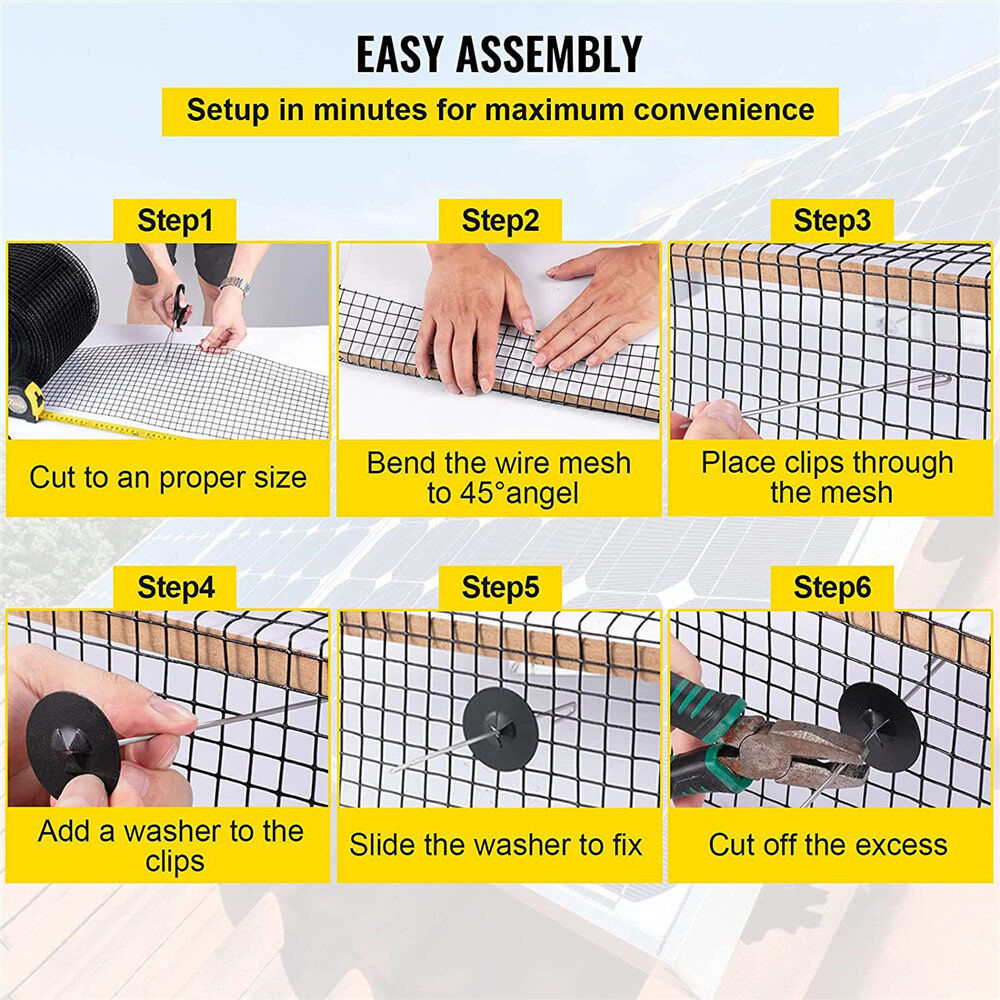 EASY ASSEMBLY

Setup in minutes for maximum convenience

Step1

Cut to an proper size

Step2

Bend the wire mesh to 45°angel

Step3

Place clips through the mesh

Step4

Add a washer to the clips

Step5

Slide the washer to fix

Step6

Cut off the excess