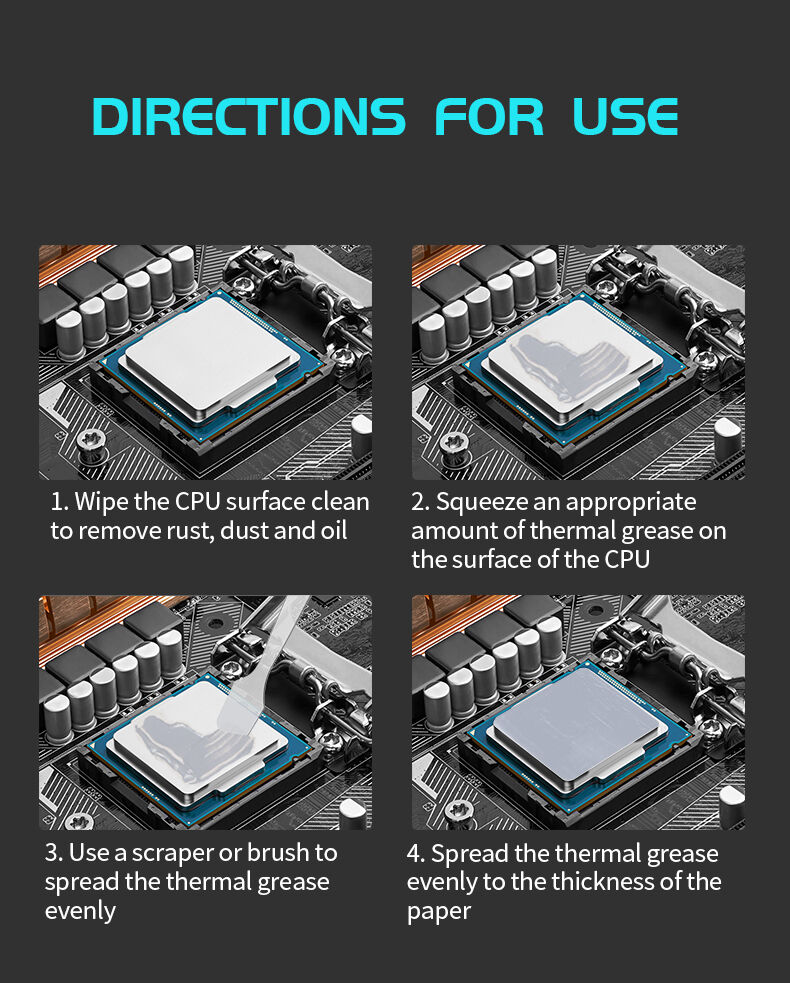 DIRECTIONS FOR USE

1. Wipe the CPU surface clean to remove rust, dust and oil

2. Squeeze an appropriate amount of thermal grease on the surface of the CPU

3. Use a scraper or brush to spread the thermal grease evenly

4. Spread the thermal grease evenly to the thickness of the paper