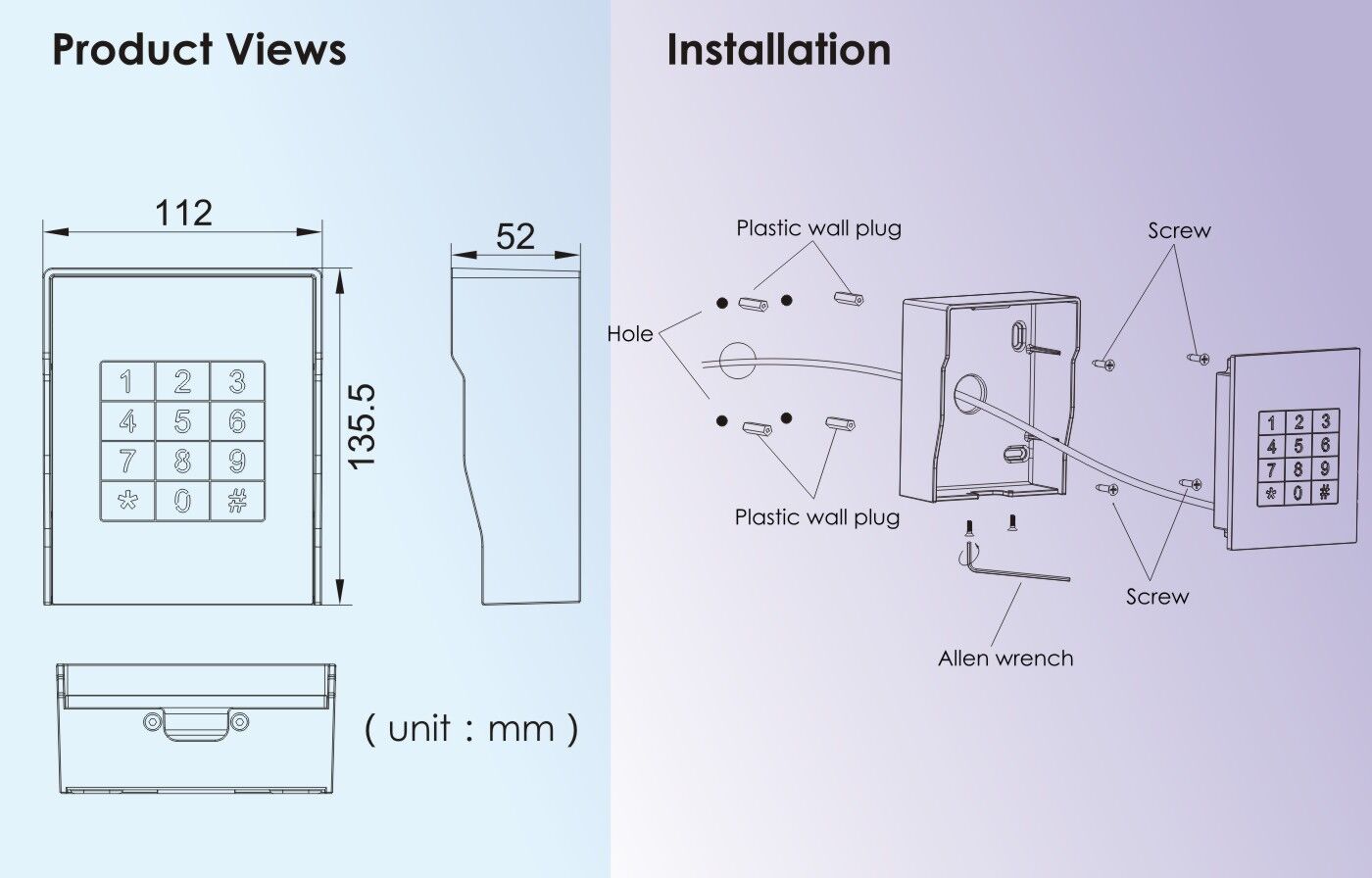 Product Views

112

52

135.5

1 2 3
4 5 6
7 8 9
* 0 #

( unit : mm )

Installation

Plastic wall plug

Screw

Hole

1 2 3
4 5 6
7 8 9
* 0 #

Plastic wall plug

Screw

Allen wrench