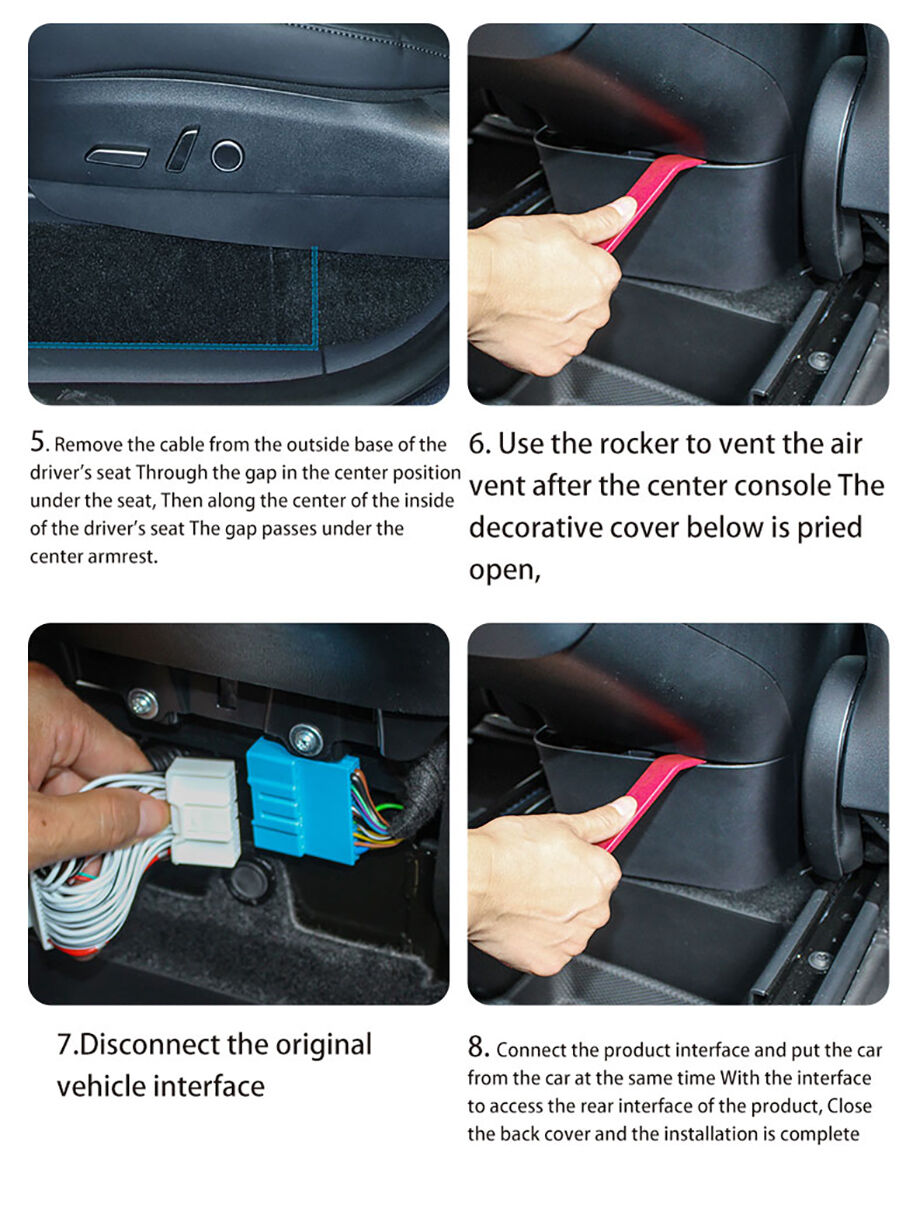 5. Remove the cable from the outside base of the driver's seat Through the gap in the center position under the seat, Then along the center of the inside of the driver's seat The gap passes under the center armrest.

6. Use the rocker to vent the air vent after the center console The decorative cover below is pried open,

7.Disconnect the original vehicle interface

8. Connect the product interface and put the car from the car at the same time With the interface to access the rear interface of the product, Close the back cover and the installation is complete