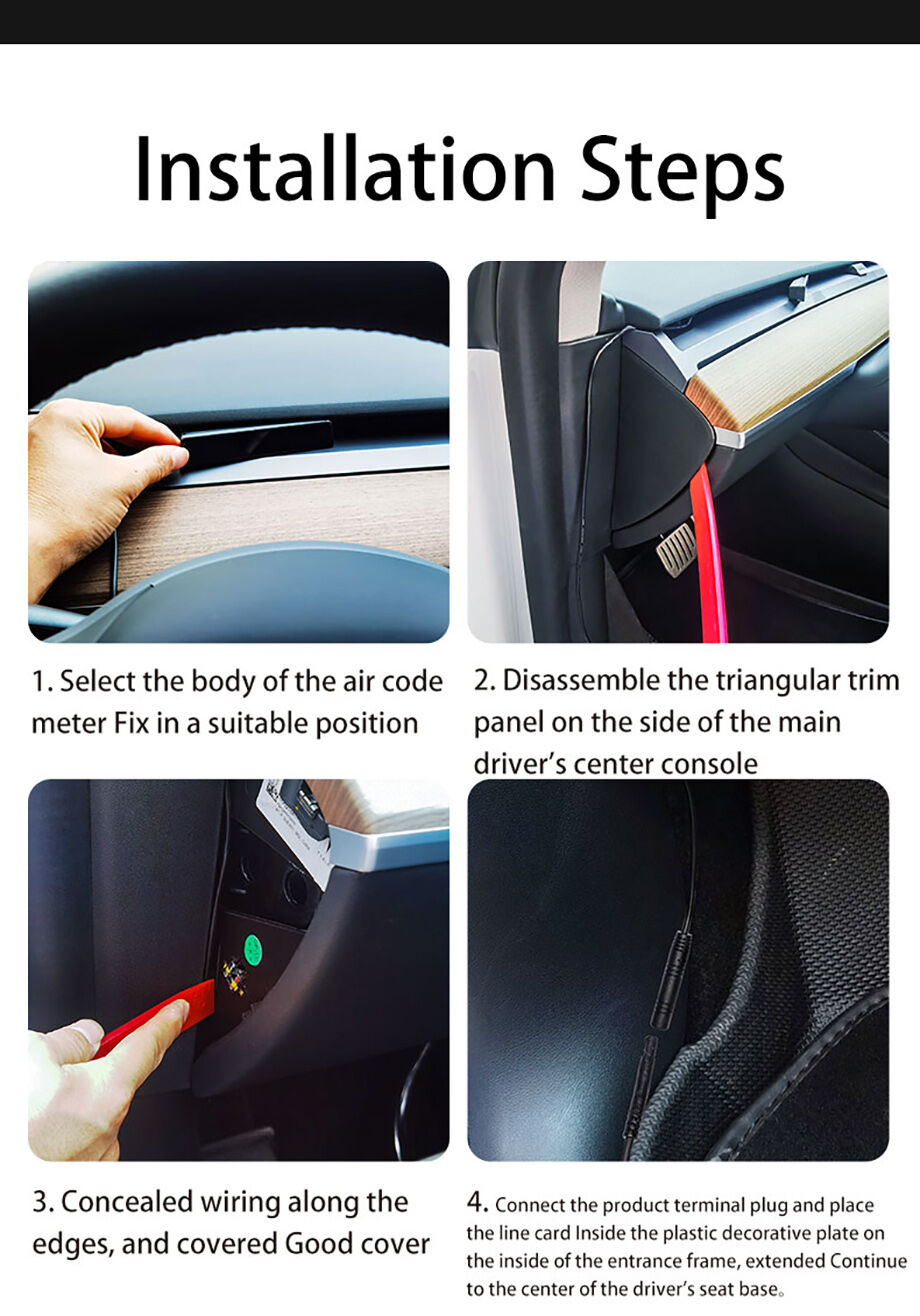 Installation Steps

1. Select the body of the air code meter Fix in a suitable position

2. Disassemble the triangular trim panel on the side of the main driver's center console

3. Concealed wiring along the edges, and covered Good cover

4. Connect the product terminal plug and place the line card Inside the plastic decorative plate on the inside of the entrance frame, extended Continue to the center of the driver's seat base。