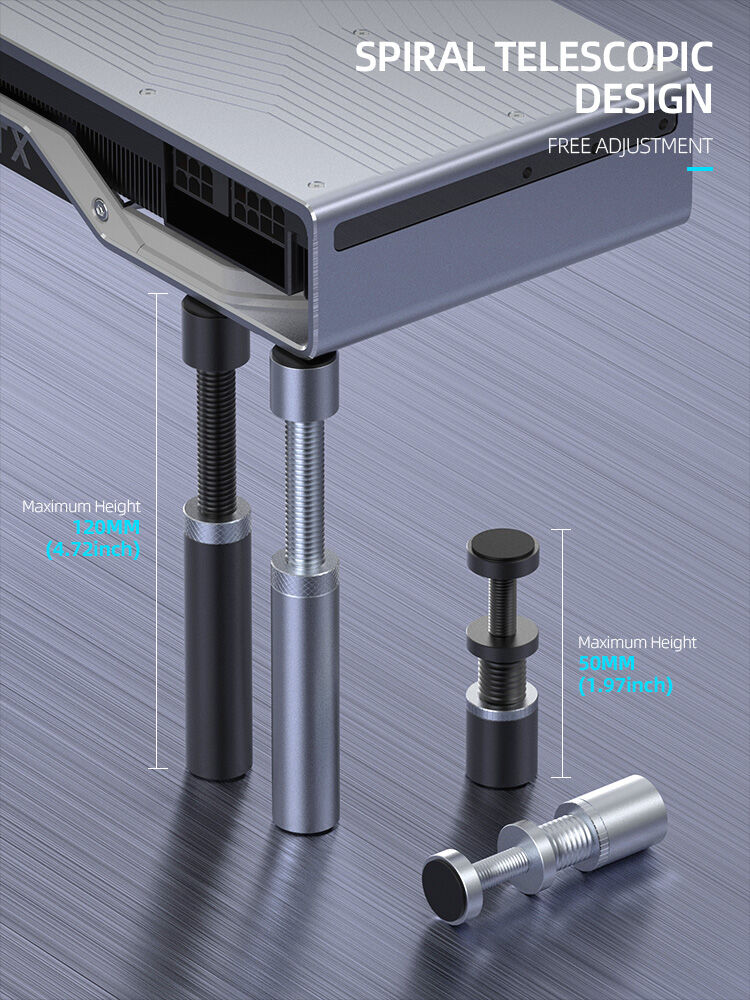 SPIRAL TELESCOPIC DESIGN

FREE ADJUSTMENT

TX

Maximum Height
120MM
(4.72inch)

Maximum Height
50MM
(1.97inch)