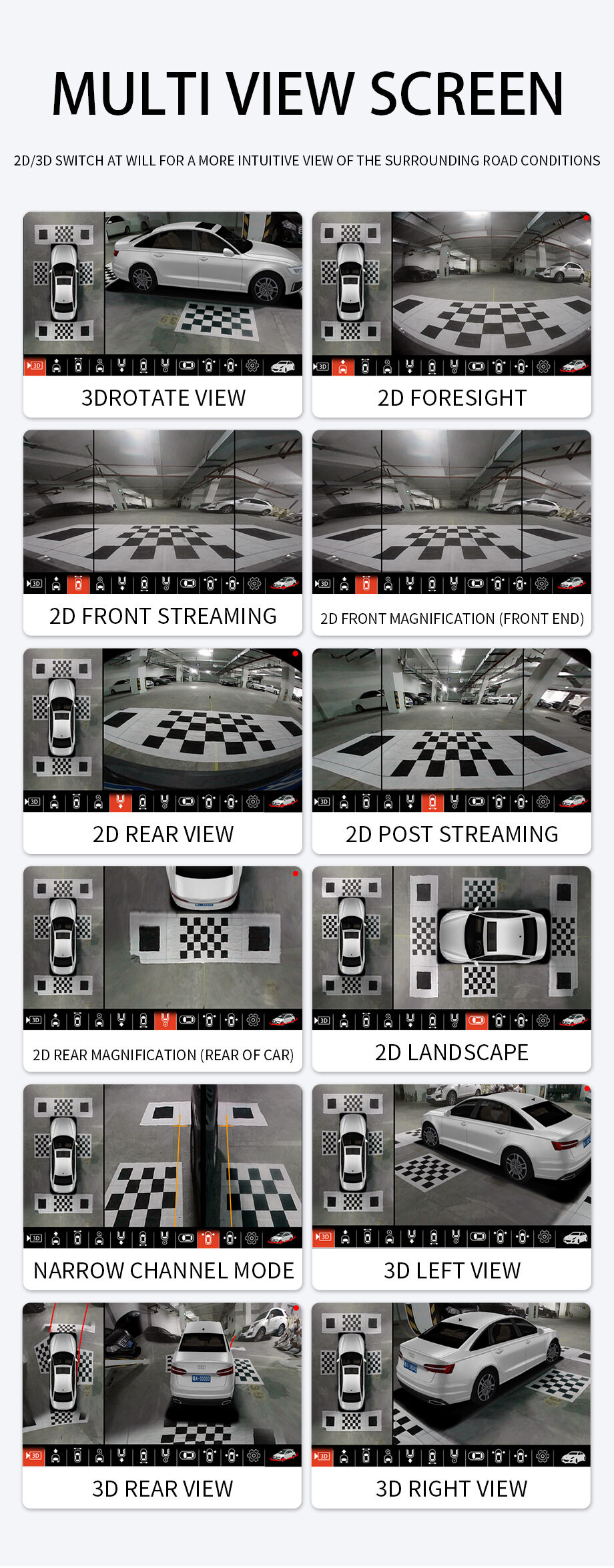 MULTI VIEW SCREEN

2D/3D SWITCH AT WILL FOR A MORE INTUITIVE VIEW OF THE SURROUNDING ROAD CONDITIONS

3D

3DROTATE VIEW

3D

2D FORESIGHT

3D

2D FRONT STREAMING

3D

2D FRONT MAGNIFICATION (FRONT END)

3D

2D REAR VIEW

3D

2D POST STREAMING

3D

2D REAR MAGNIFICATION (REAR OF CAR)

3D

2D LANDSCAPE

3D

NARROW CHANNEL MODE

3D

3D LEFT VIEW

3D

3D REAR VIEW

3D

3D RIGHT VIEW