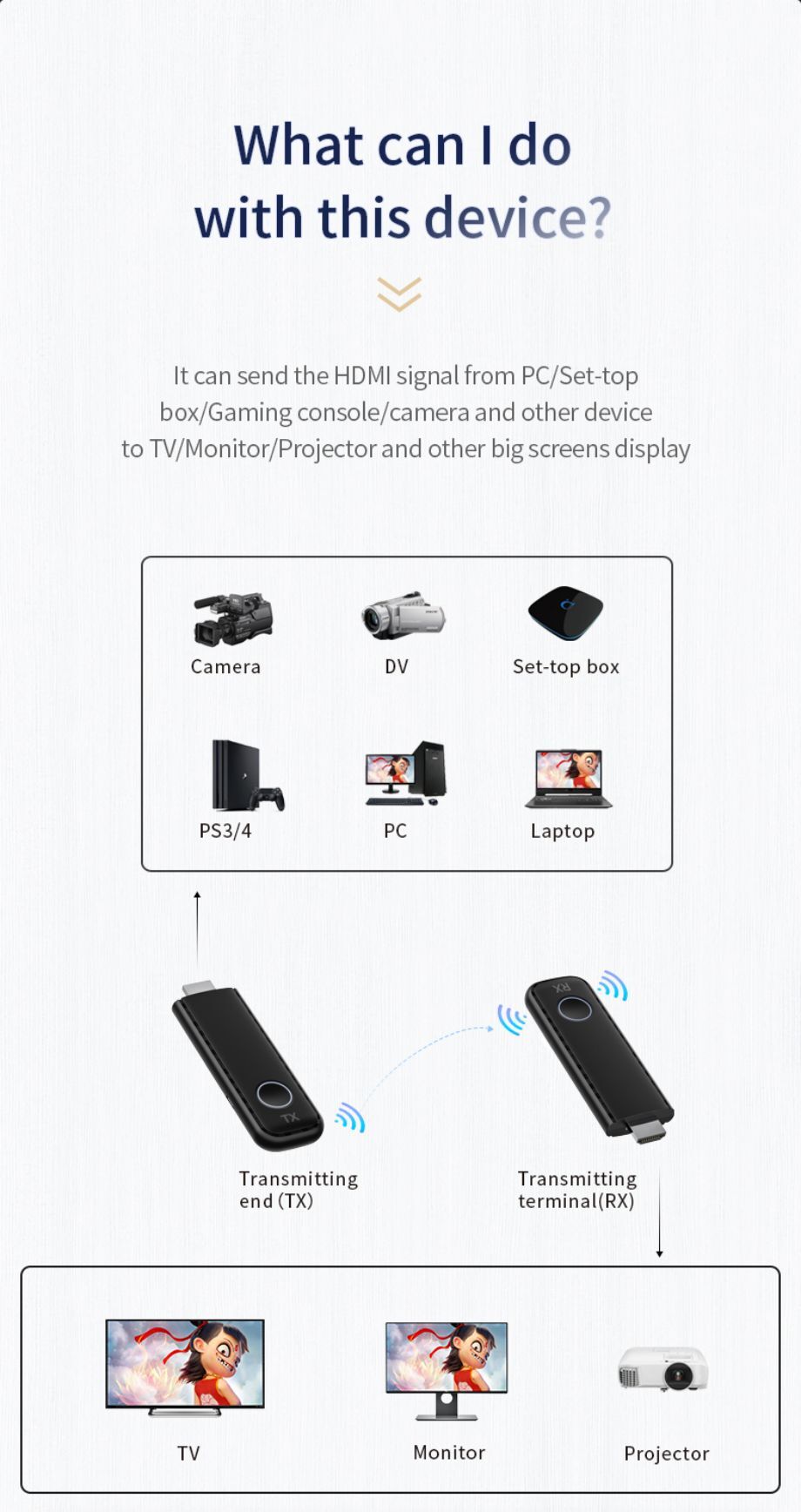 What can I do with this device?

It can send the HDMI signal from PC/Set-top box/Gaming console/camera and other device to TV/Monitor/Projector and other big screens display

Camera
DV
Set-top box
PS3/4
PC
Laptop

TX
RX

Transmitting end (TX)
Transmitting terminal(RX)

TV
Monitor
Projector