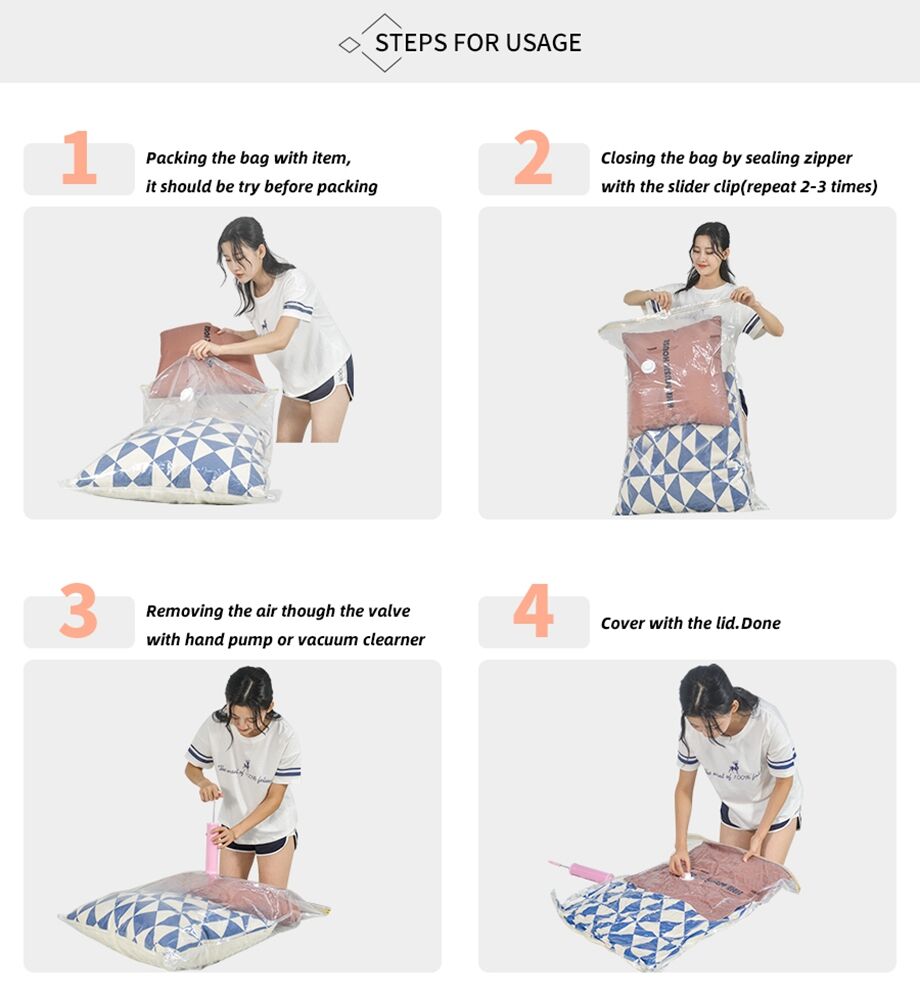 STEPS FOR USAGE

1 Packing the bag with item, it should be try before packing

2 Closing the bag by sealing zipper with the slider clip(repeat 2-3 times)

3 Removing the air though the valve with hand pump or vacuum clearner

4 Cover with the lid.Done