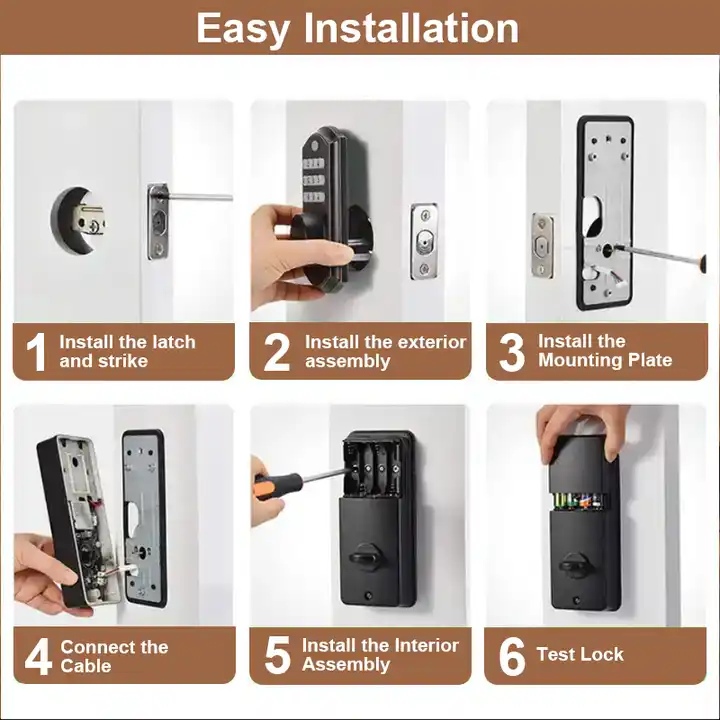 Easy Installation

1 Install the latch and strike

2 Install the exterior assembly

3 Install the Mounting Plate

4 Connect the Cable

5 Install the Interior Assembly

6 Test Lock