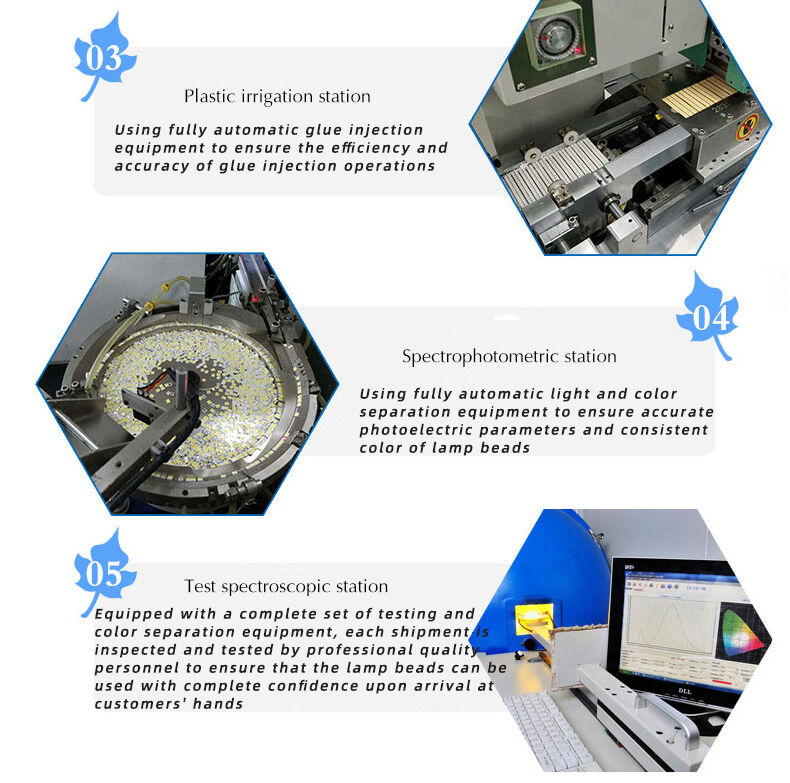 03

Plastic irrigation station

Using fully automatic glue injection equipment to ensure the efficiency and accuracy of glue injection operations

04

Spectrophotometric station

Using fully automatic light and color separation equipment to ensure accurate photoelectric parameters and consistent color of lamp beads

05

Test spectroscopic station

Equipped with a complete set of testing and color separation equipment, each shipment is inspected and tested by professional quality personnel to ensure that the lamp beads can be used with complete confidence upon arrival at customers' hands

DLL