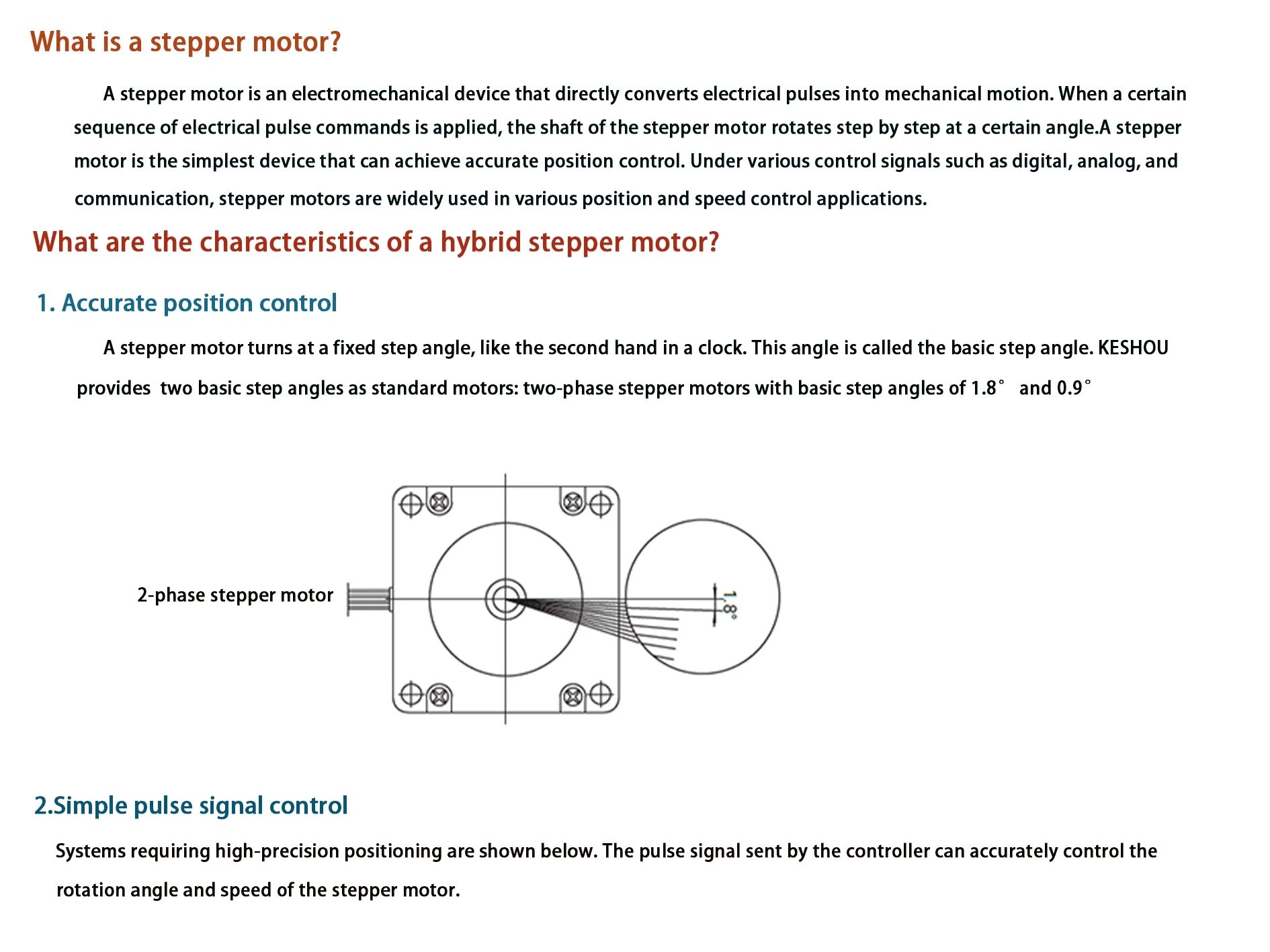 What is a stepper motor?

A stepper motor is an electromechanical device that directly converts electrical pulses into mechanical motion. When a certain sequence of electrical pulse commands is applied, the shaft of the stepper motor rotates step by step at a certain angle.A stepper motor is the simplest device that can achieve accurate position control. Under various control signals such as digital, analog, and communication, stepper motors are widely used in various position and speed control applications.

What are the characteristics of a hybrid stepper motor?

1. Accurate position control

A stepper motor turns at a fixed step angle, like the second hand in a clock. This angle is called the basic step angle. KESHOU provides two basic step angles as standard motors: two-phase stepper motors with basic step angles of 1.8° and 0.9°

2-phase stepper motor

1.8°

2.Simple pulse signal control

Systems requiring high-precision positioning are shown below. The pulse signal sent by the controller can accurately control the rotation angle and speed of the stepper motor.