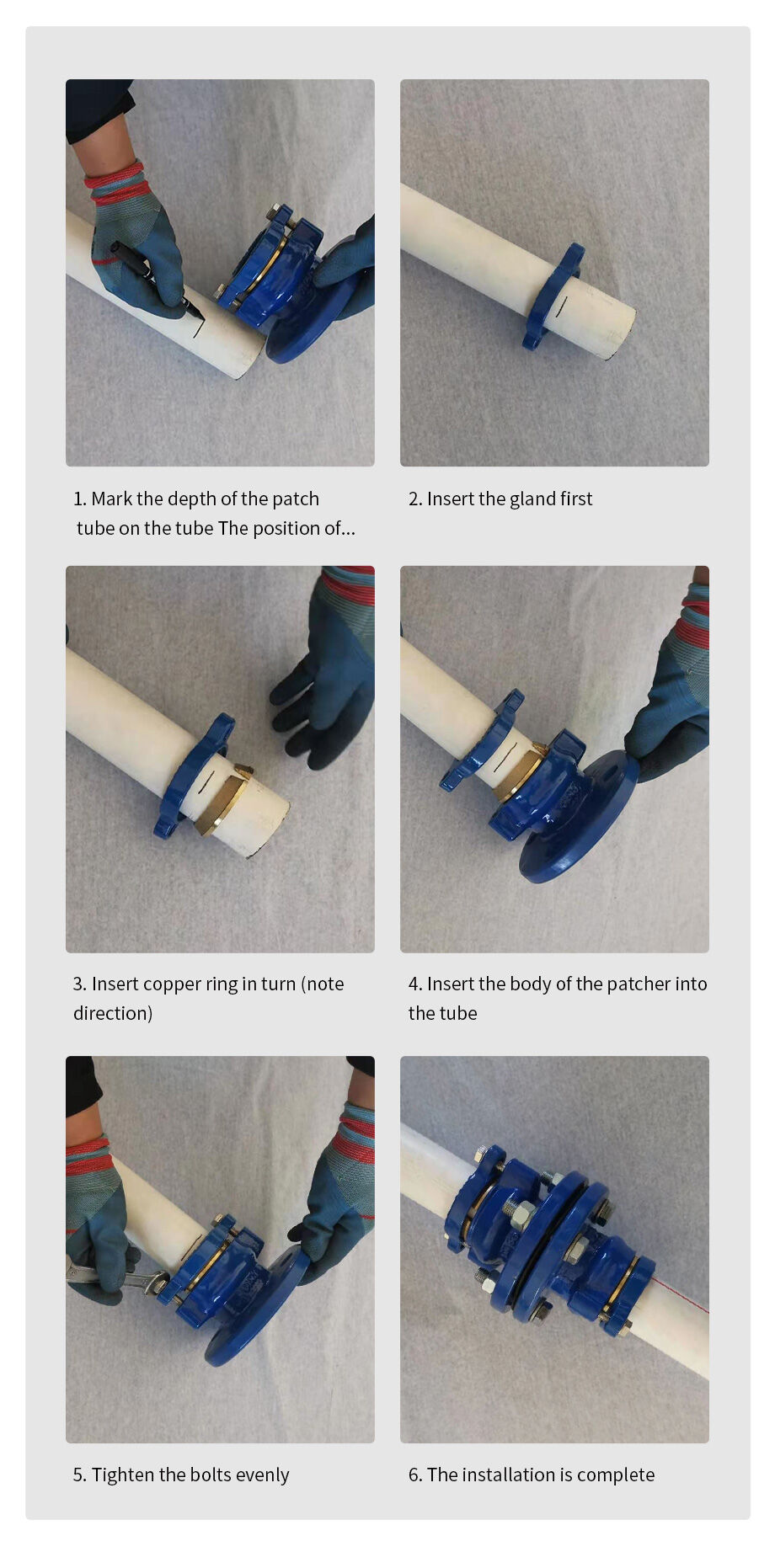 1. Mark the depth of the patch tube on the tube The position of...

2. Insert the gland first

3. Insert copper ring in turn (note direction)

4. Insert the body of the patcher into the tube

5. Tighten the bolts evenly

6. The installation is complete