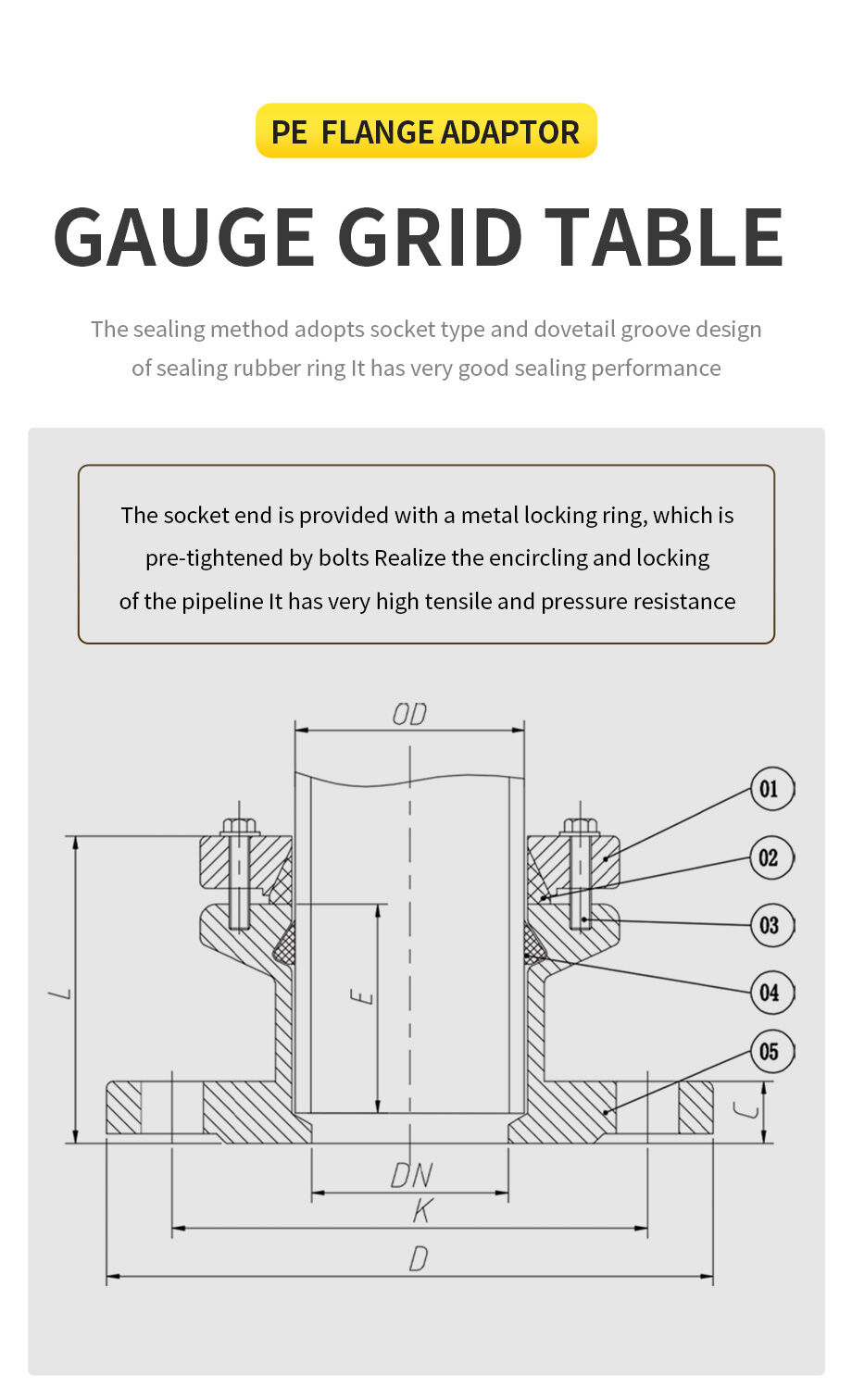 PE FLANGE ADAPTOR

GAUGE GRID TABLE

The sealing method adopts socket type and dovetail groove design of sealing rubber ring It has very good sealing performance

The socket end is provided with a metal locking ring, which is pre-tightened by bolts Realize the encircling and locking of the pipeline It has very high tensile and pressure resistance

OD
01
02
03
04
05
L
E
C
DN
K
D