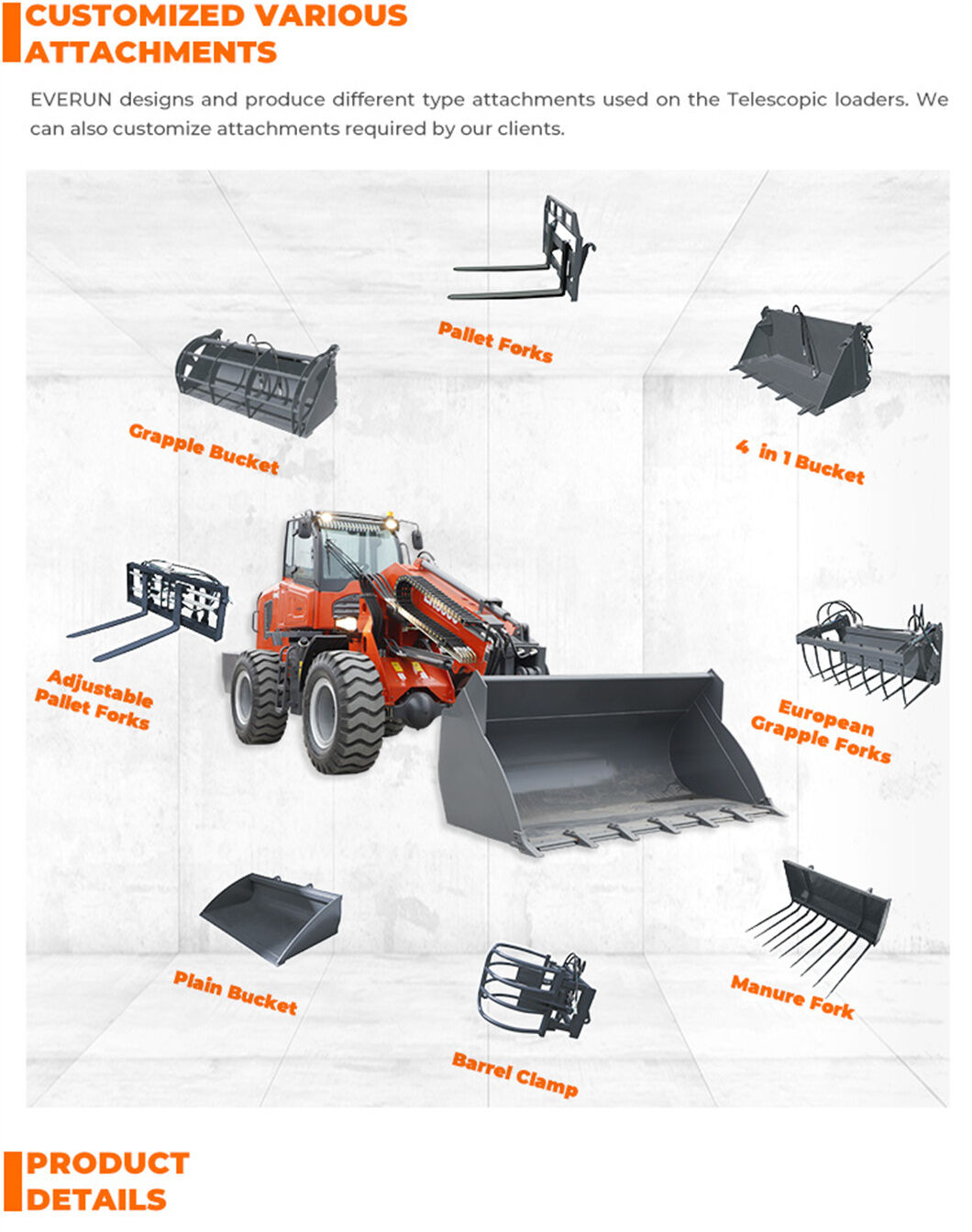 CUSTOMIZED VARIOUS ATTACHMENTS

EVERUN designs and produce different type attachments used on the Telescopic loaders. We can also customize attachments required by our clients.

Pallet Forks

Grapple Bucket

4 in 1 Bucket

Adjustable Pallet Forks

European Grapple Forks

Plain Bucket

Barrel Clamp

Manure Fork

PRODUCT DETAILS