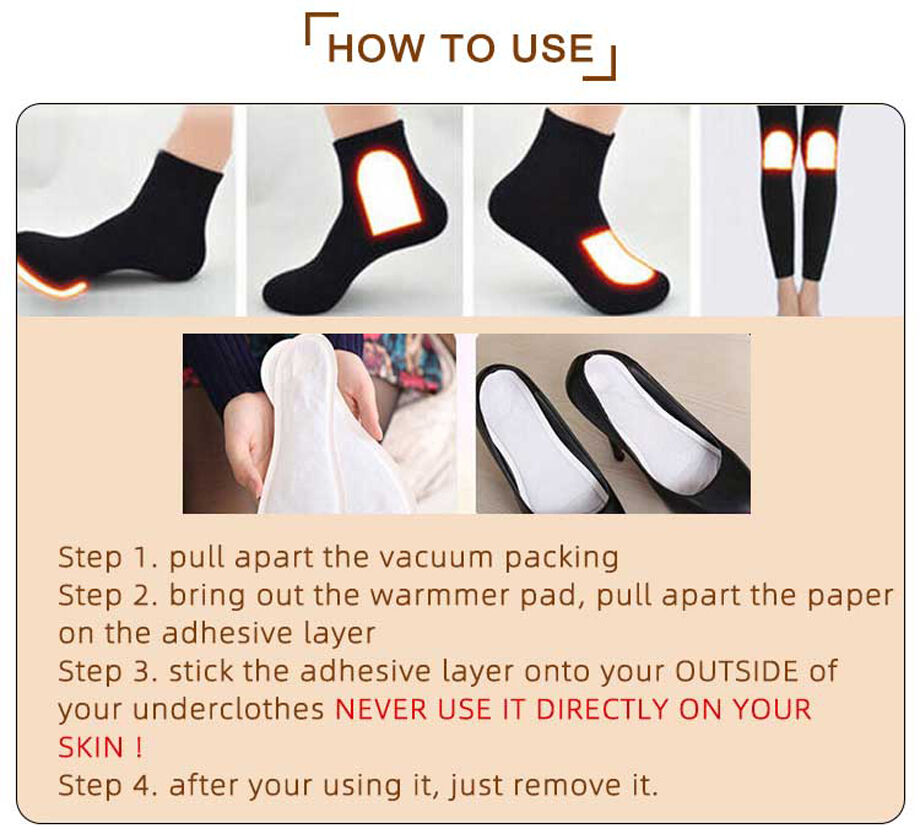 HOW TO USE

Step 1. pull apart the vacuum packing
Step 2. bring out the warmmer pad, pull apart the paper on the adhesive layer
Step 3. stick the adhesive layer onto your OUTSIDE of your underclothes NEVER USE IT DIRECTLY ON YOUR SKIN !
Step 4. after your using it, just remove it.