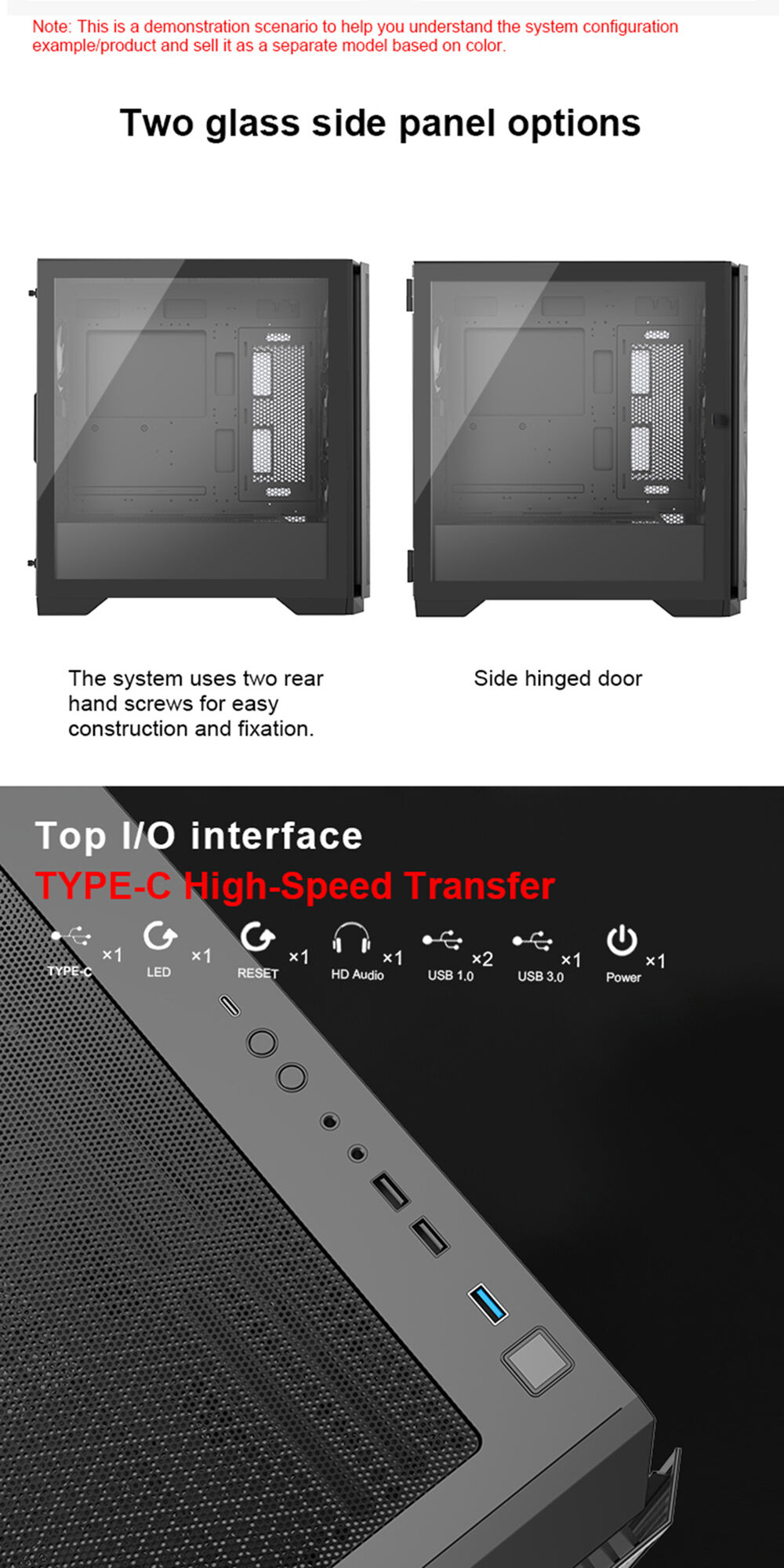 Note: This is a demonstration scenario to help you understand the system configuration example/product and sell it as a separate model based on color.

Two glass side panel options

The system uses two rear hand screws for easy construction and fixation.

Side hinged door

Top I/O interface

TYPE-C High-Speed Transfer

TYPE-C ×1

LED ×1

RESET ×1

HD Audio ×1

USB 1.0 ×2

USB 3.0 ×1

Power ×1