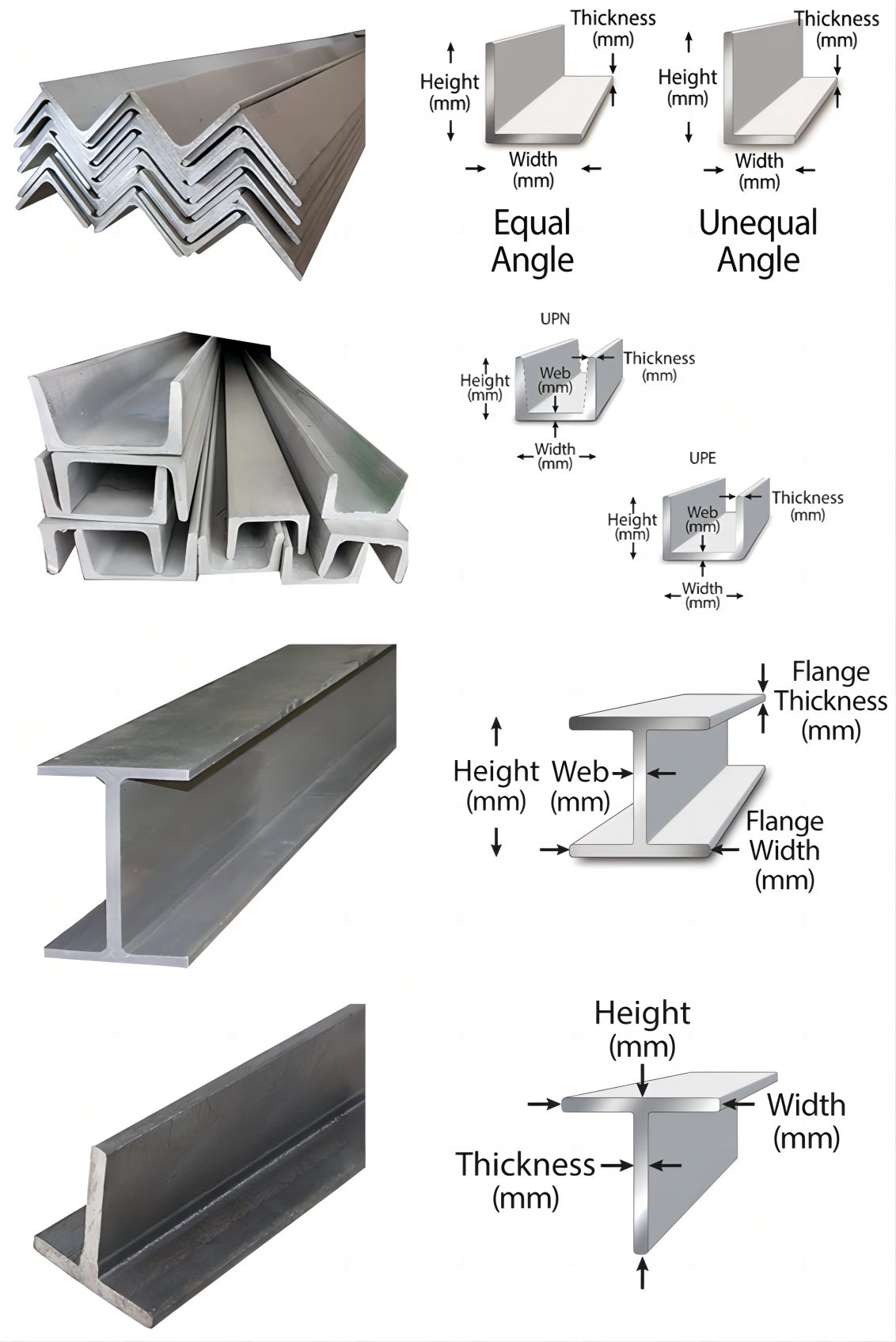 Thickness (mm)
Height (mm)
Width (mm)
Equal Angle

Thickness (mm)
Height (mm)
Width (mm)
Unequal Angle

UPN
Height (mm)
Web (mm)
Thickness (mm)
Width (mm)

UPE
Height (mm)
Web (mm)
Thickness (mm)
Width (mm)

Flange Thickness (mm)
Height (mm)
Web (mm)
Flange Width (mm)

Height (mm)
Width (mm)
Thickness (mm)