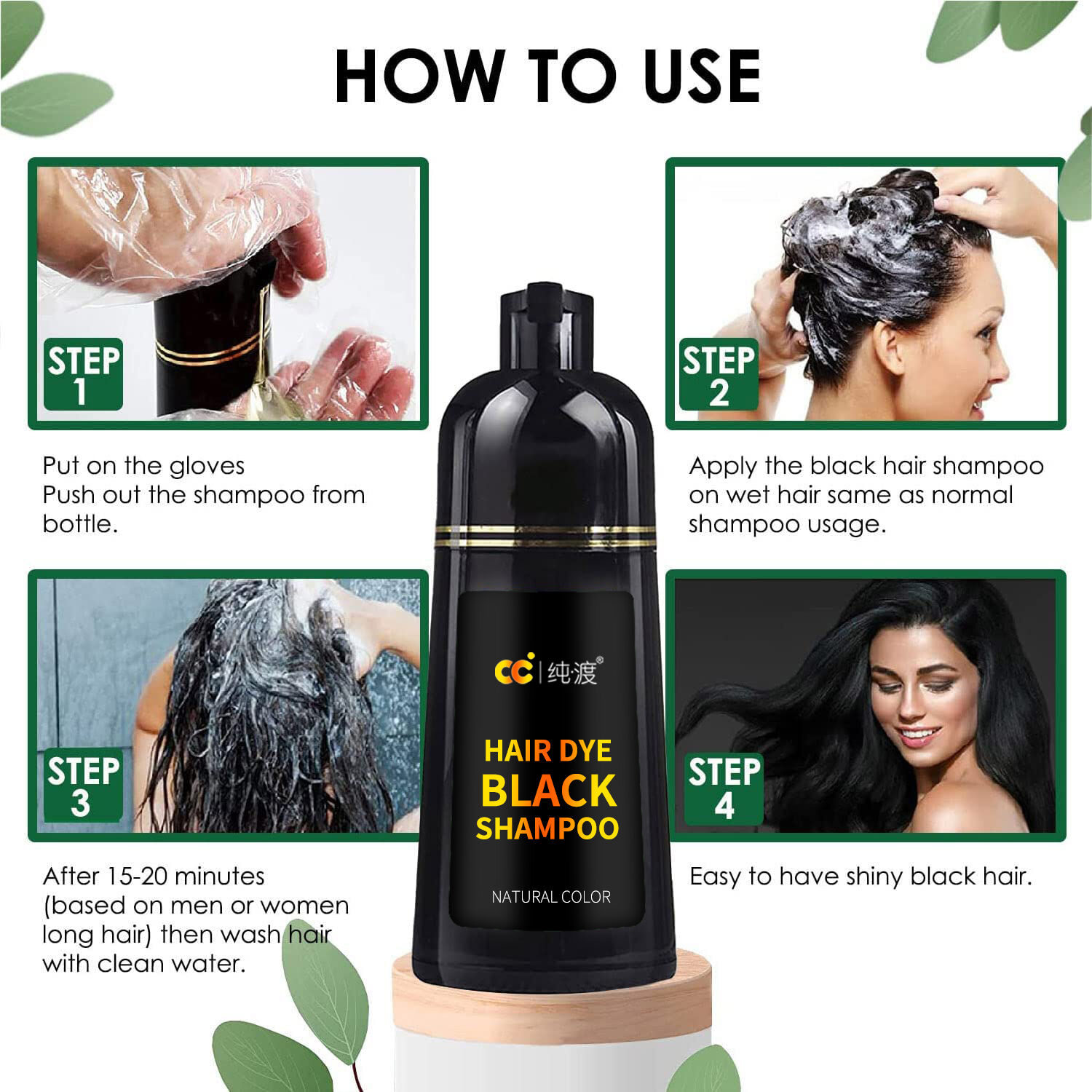 HOW TO USE

STEP 1

Put on the gloves
Push out the shampoo from bottle.

STEP 2

Apply the black hair shampoo on wet hair same as normal shampoo usage.

STEP 3

After 15-20 minutes (based on men or women long hair) then wash hair with clean water.

STEP 4

Easy to have shiny black hair.

CC | 纯渡®

HAIR DYE
BLACK
SHAMPOO

NATURAL COLOR