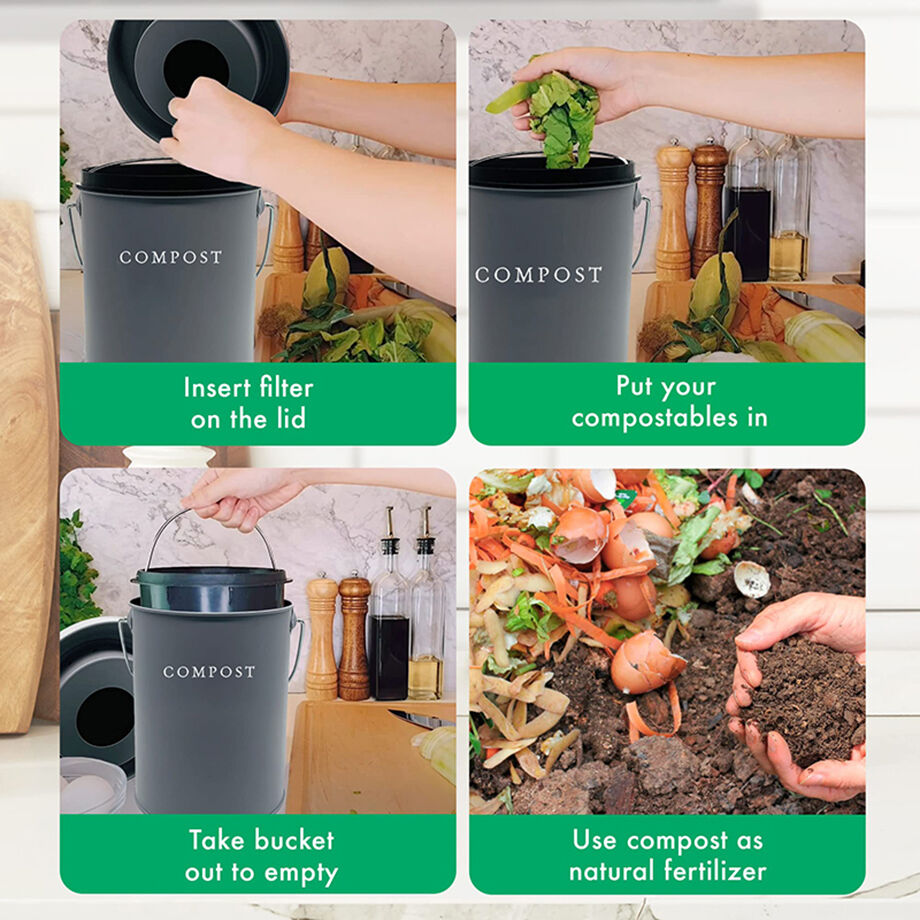 COMPOST

Insert filter on the lid

COMPOST

Put your compostables in

COMPOST

Take bucket out to empty

Use compost as natural fertilizer