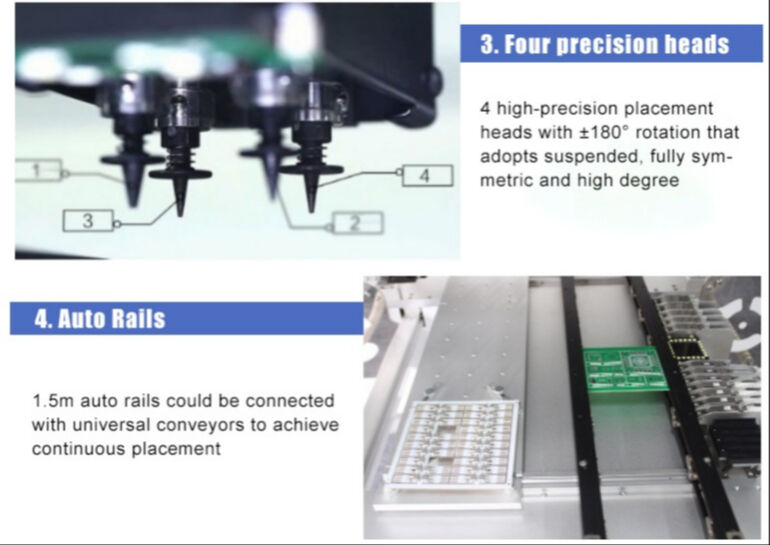 1

3

2

4

3. Four precision heads

4 high-precision placement heads with ±180° rotation that adopts suspended, fully symmetric and high degree

4. Auto Rails

1.5m auto rails could be connected with universal conveyors to achieve continuous placement