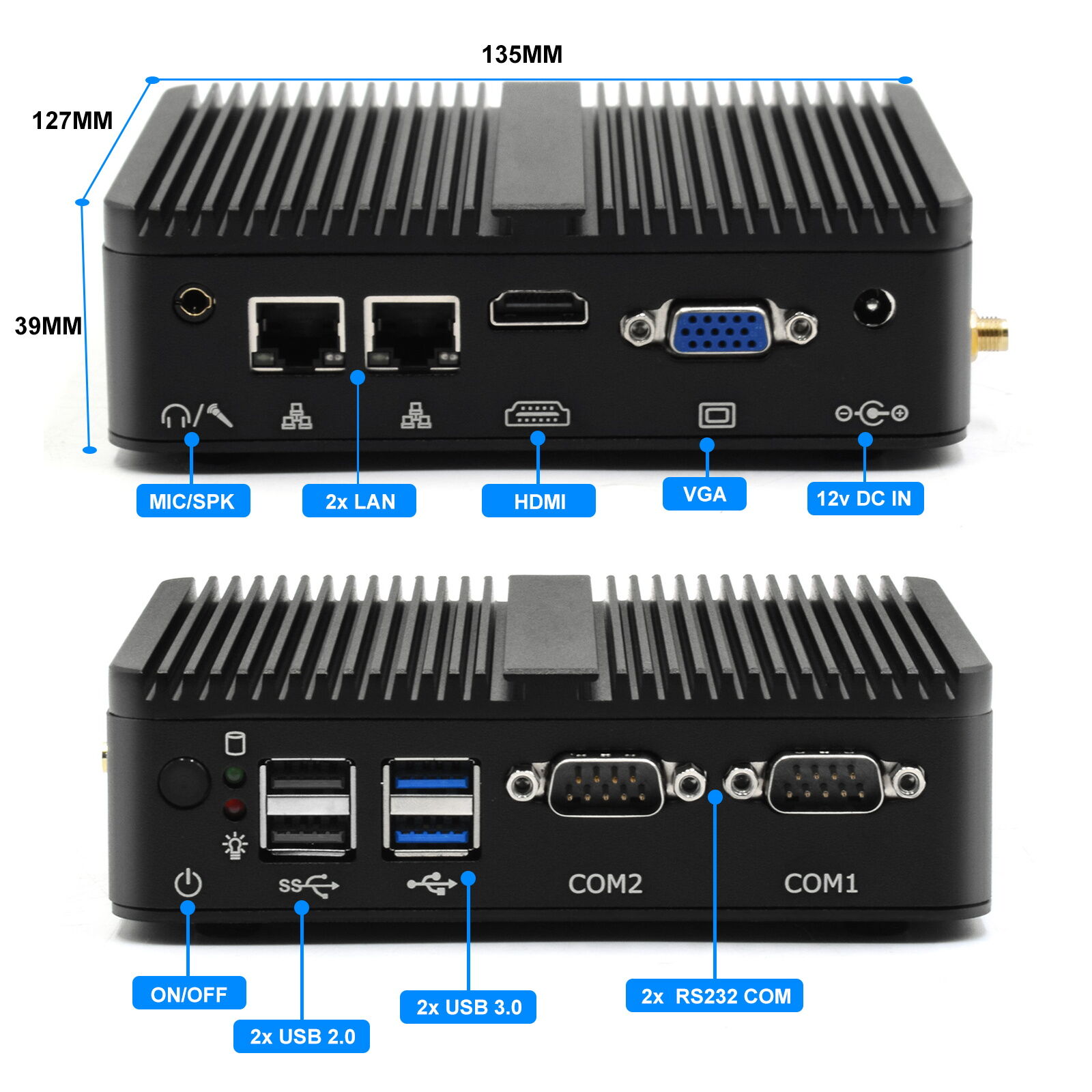 135MM

127MM

39MM

MIC/SPK

2x LAN

HDMI

VGA

12v DC IN

SS

COM2

COM1

ON/OFF

2x USB 2.0

2x USB 3.0

2x RS232 COM