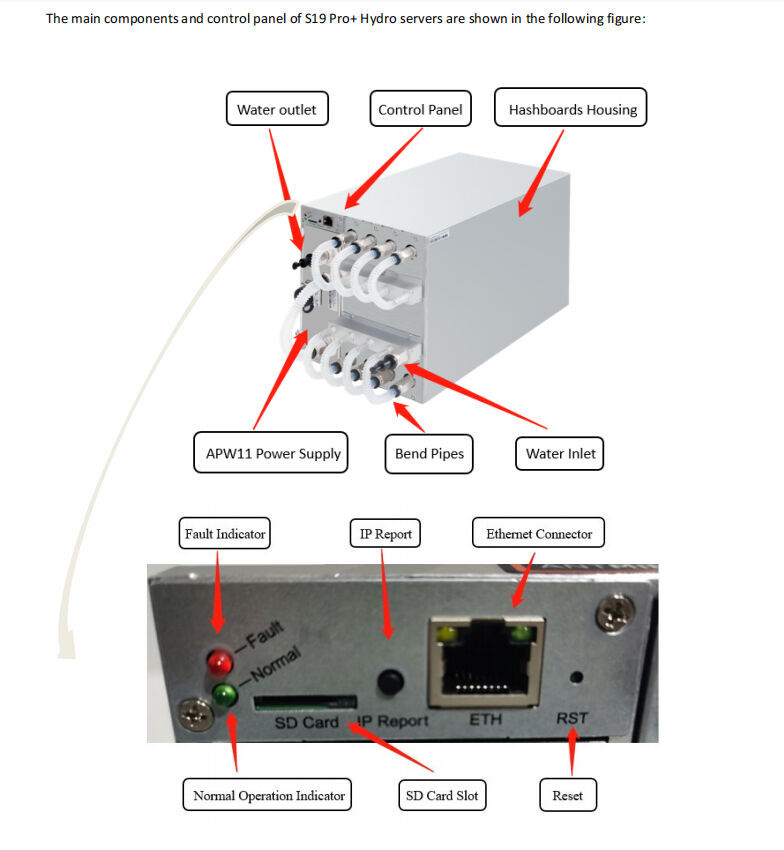 The main components and control panel of S19 Pro+ Hydro servers are shown in the following figure:

Water outlet

Control Panel

Hashboards Housing

APW11 Power Supply

Bend Pipes

Water Inlet

Fault Indicator

IP Report

Ethernet Connector

Fault

Normal

SD Card

IP Report

ETH

RST

Normal Operation Indicator

SD Card Slot

Reset