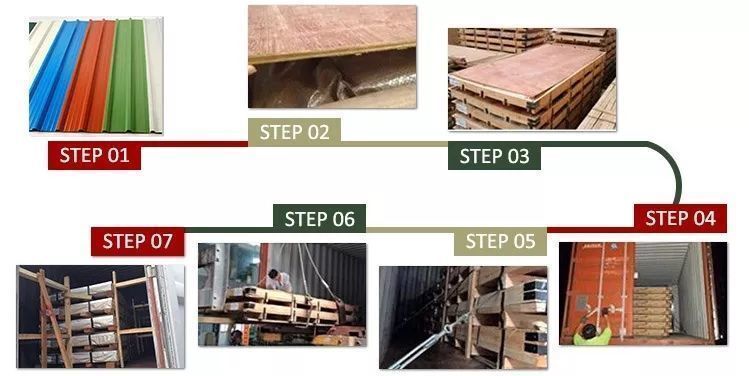 STEP 01
STEP 02
STEP 03
STEP 04
STEP 05
STEP 06
STEP 07