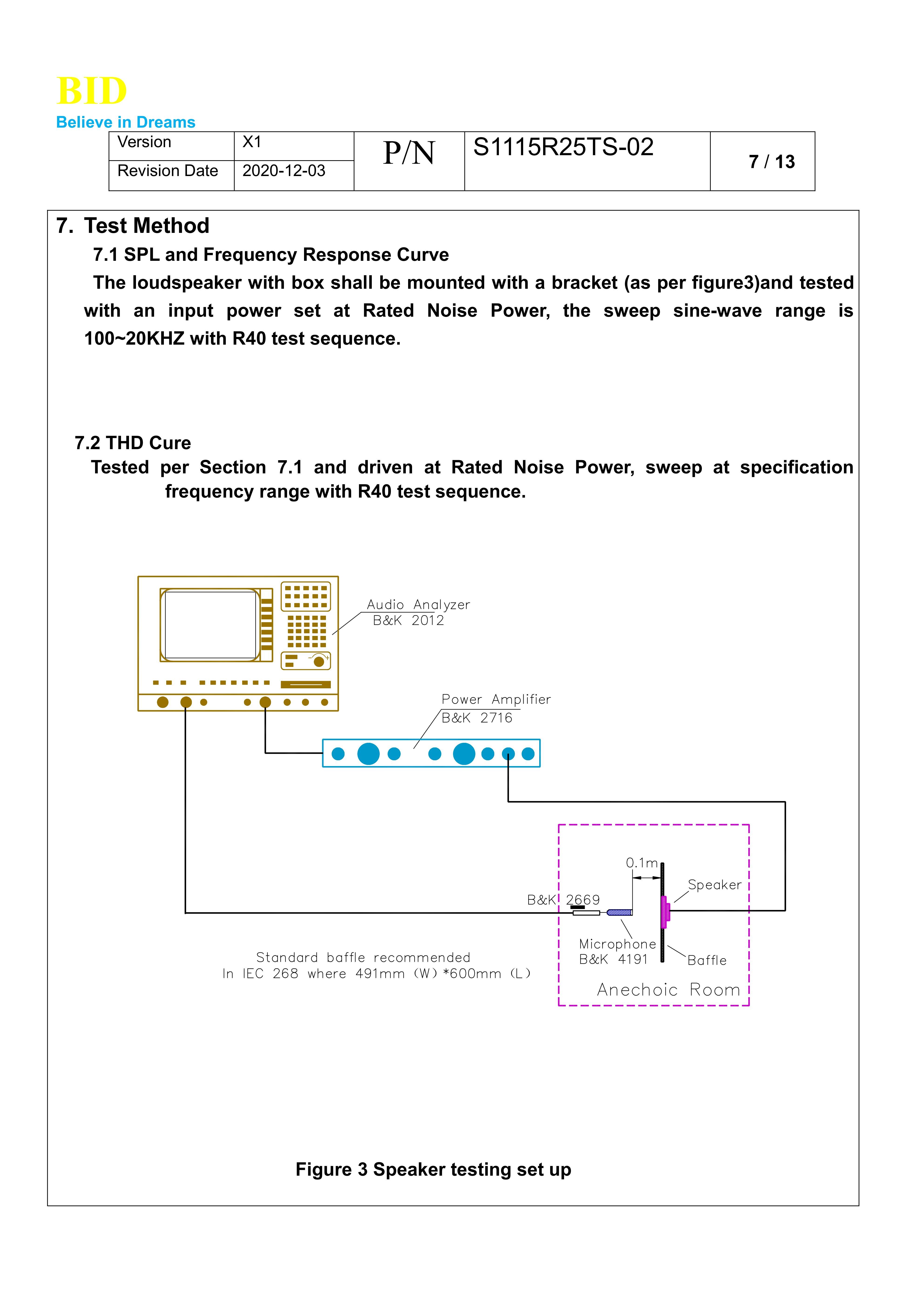 BID
Believe in Dreams

| Version | X1 | P/N | S1115R25TS-02 | 7 / 13 |
|---|---|---|---|---|
| Revision Date | 2020-12-03 | | | |

7. Test Method

7.1 SPL and Frequency Response Curve

The loudspeaker with box shall be mounted with a bracket (as per figure3)and tested with an input power set at Rated Noise Power, the sweep sine-wave range is 100~20KHZ with R40 test sequence.

7.2 THD Cure

Tested per Section 7.1 and driven at Rated Noise Power, sweep at specification frequency range with R40 test sequence.

Audio Analyzer
B&K 2012

Power Amplifier
B&K 2716

0.1m
Speaker
B&K 2669
Microphone
B&K 4191
Baffle
Anechoic Room

Standard baffle recommended
In IEC 268 where 491mm (W) *600mm (L)

Figure 3 Speaker testing set up