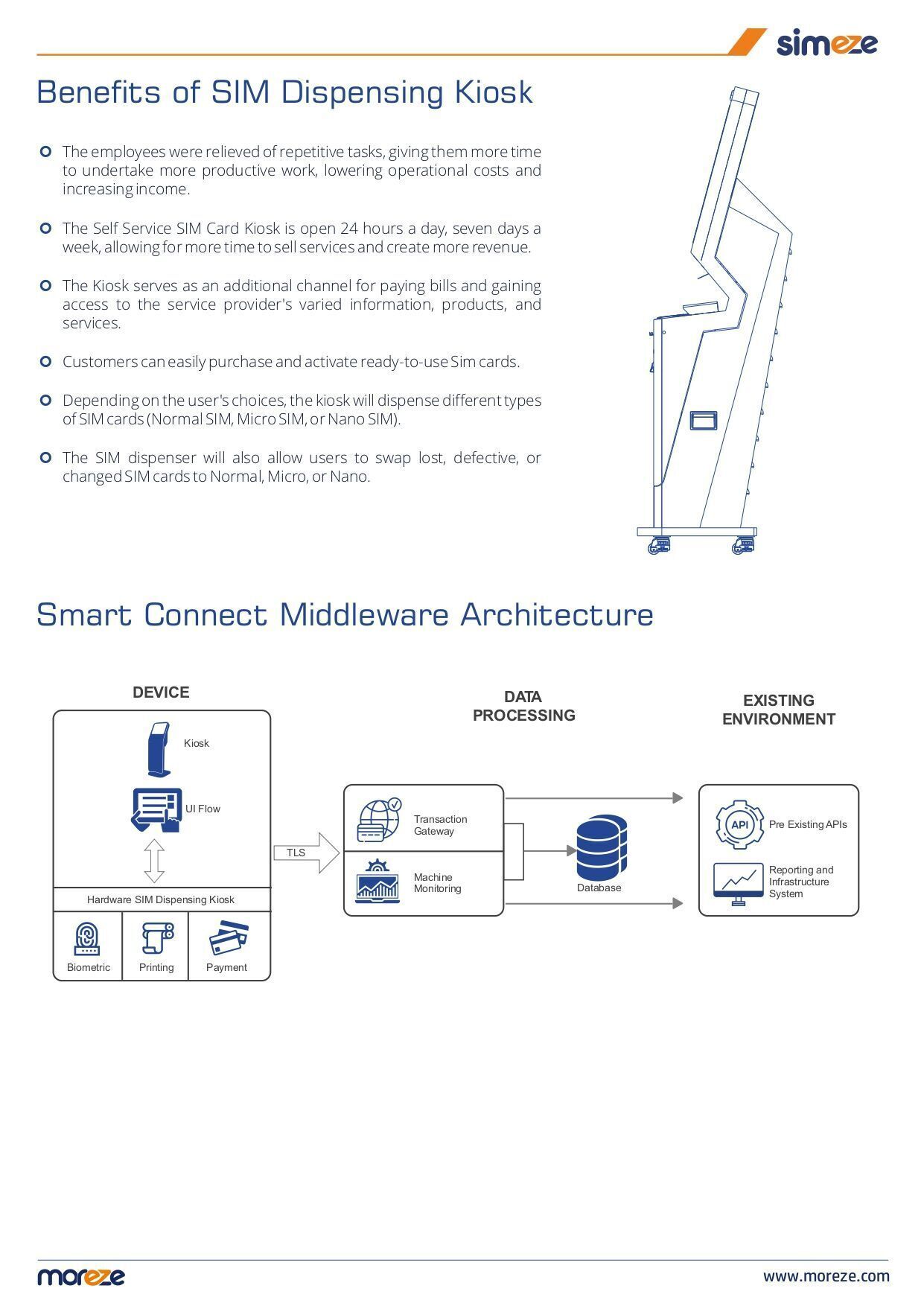 simeze

Benefits of SIM Dispensing Kiosk

The employees were relieved of repetitive tasks, giving them more time to undertake more productive work, lowering operational costs and increasing income.

The Self Service SIM Card Kiosk is open 24 hours a day, seven days a week, allowing for more time to sell services and create more revenue.

The Kiosk serves as an additional channel for paying bills and gaining access to the service provider's varied information, products, and services.

Customers can easily purchase and activate ready-to-use Sim cards.

Depending on the user's choices, the kiosk will dispense different types of SIM cards (Normal SIM, Micro SIM, or Nano SIM).

The SIM dispenser will also allow users to swap lost, defective, or changed SIM cards to Normal, Micro, or Nano.

Smart Connect Middleware Architecture

DEVICE

Kiosk

UI Flow

Hardware SIM Dispensing Kiosk

Biometric

Printing

Payment

TLS

DATA PROCESSING

Transaction Gateway

Machine Monitoring

Database

EXISTING ENVIRONMENT

API

Pre Existing APIs

Reporting and Infrastructure System

moreze

www.moreze.com