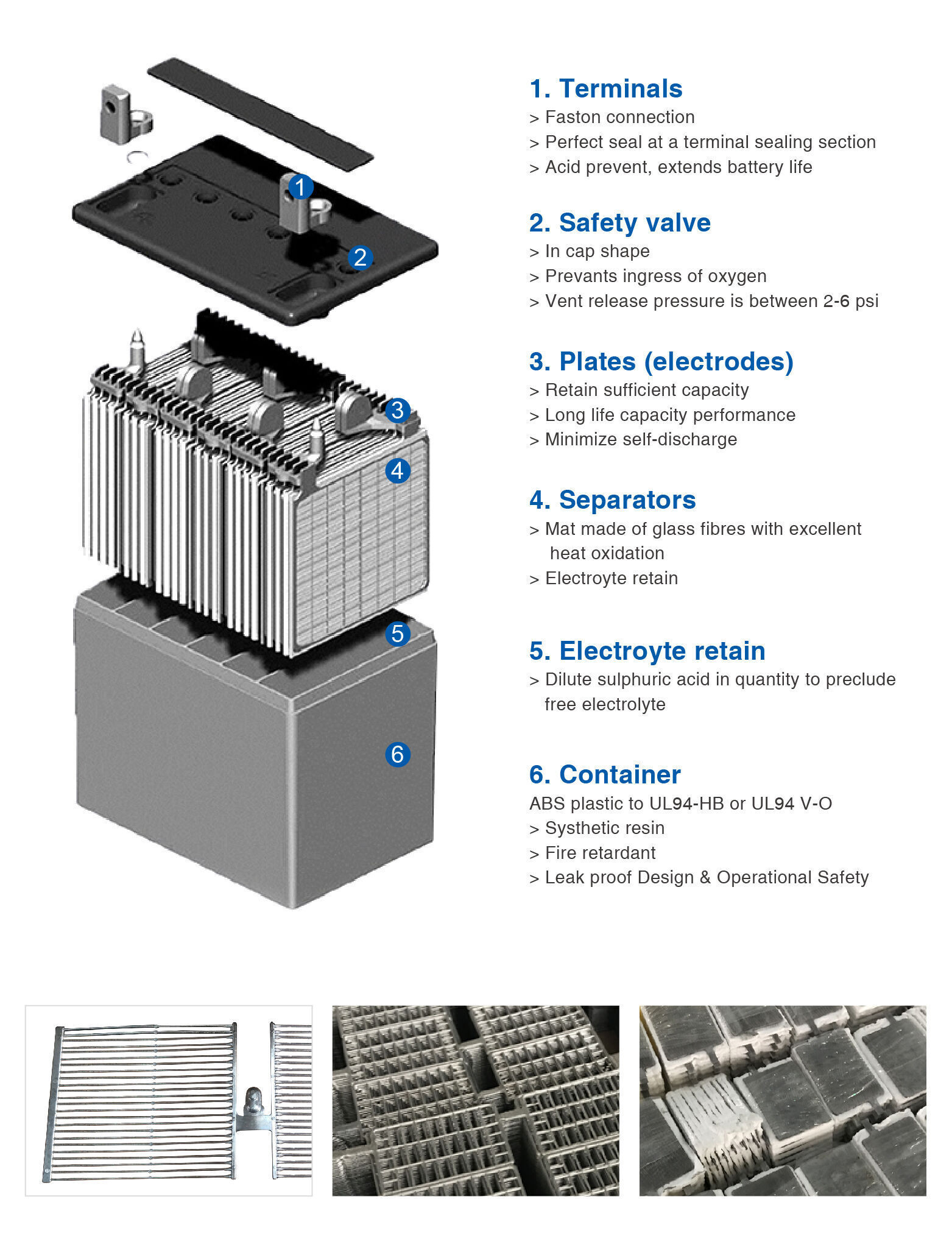 1

2

3

4

5

6

1. Terminals
> Faston connection
> Perfect seal at a terminal sealing section
> Acid prevent, extends battery life

2. Safety valve
> In cap shape
> Prevants ingress of oxygen
> Vent release pressure is between 2-6 psi

3. Plates (electrodes)
> Retain sufficient capacity
> Long life capacity performance
> Minimize self-discharge

4. Separators
> Mat made of glass fibres with excellent heat oxidation
> Electroyte retain

5. Electroyte retain
> Dilute sulphuric acid in quantity to preclude free electrolyte

6. Container
ABS plastic to UL94-HB or UL94 V-O
> Systhetic resin
> Fire retardant
> Leak proof Design & Operational Safety