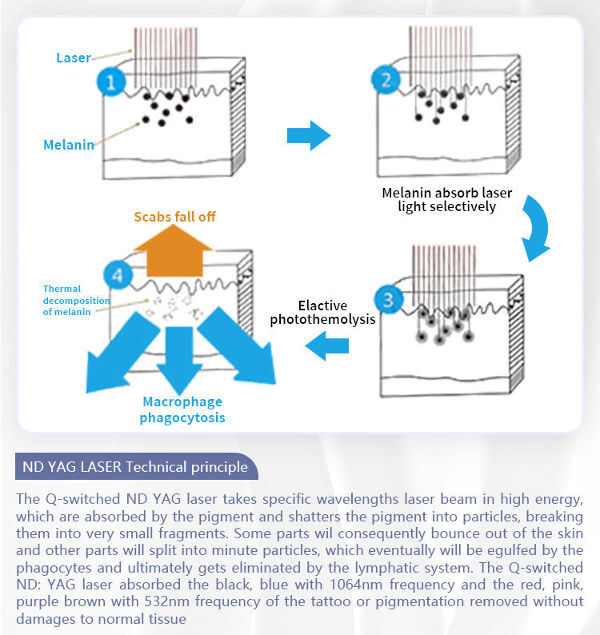 Laser

1

Melanin

2

Melanin absorb laser light selectively

3

Elactive photothemolysis

4

Scabs fall off

Thermal decomposition of melanin

Macrophage phagocytosis

ND YAG LASER Technical principle

The Q-switched ND YAG laser takes specific wavelengths laser beam in high energy, which are absorbed by the pigment and shatters the pigment into particles, breaking them into very small fragments. Some parts wil consequently bounce out of the skin and other parts will split into minute particles, which eventually will be egulfed by the phagocytes and ultimately gets eliminated by the lymphatic system. The Q-switched ND: YAG laser absorbed the black, blue with 1064nm frequency and the red, pink, purple brown with 532nm frequency of the tattoo or pigmentation removed without damages to normal tissue