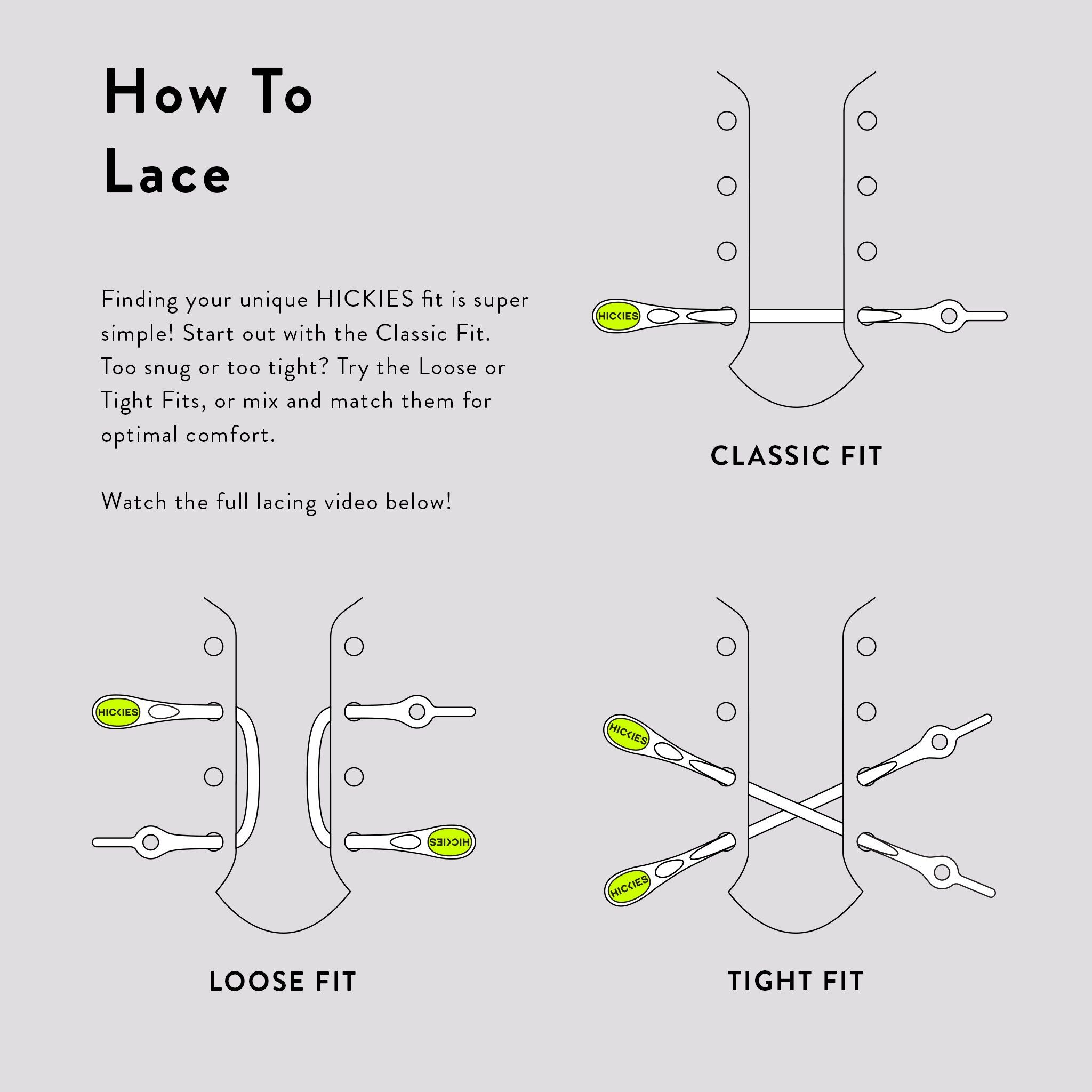 How To
Lace

Finding your unique HICKIES fit is super simple! Start out with the Classic Fit. Too snug or too tight? Try the Loose or Tight Fits, or mix and match them for optimal comfort.

Watch the full lacing video below!

HICKIES

CLASSIC FIT

HICKIES

HICKIES

LOOSE FIT

HICKIES

HICKIES

TIGHT FIT