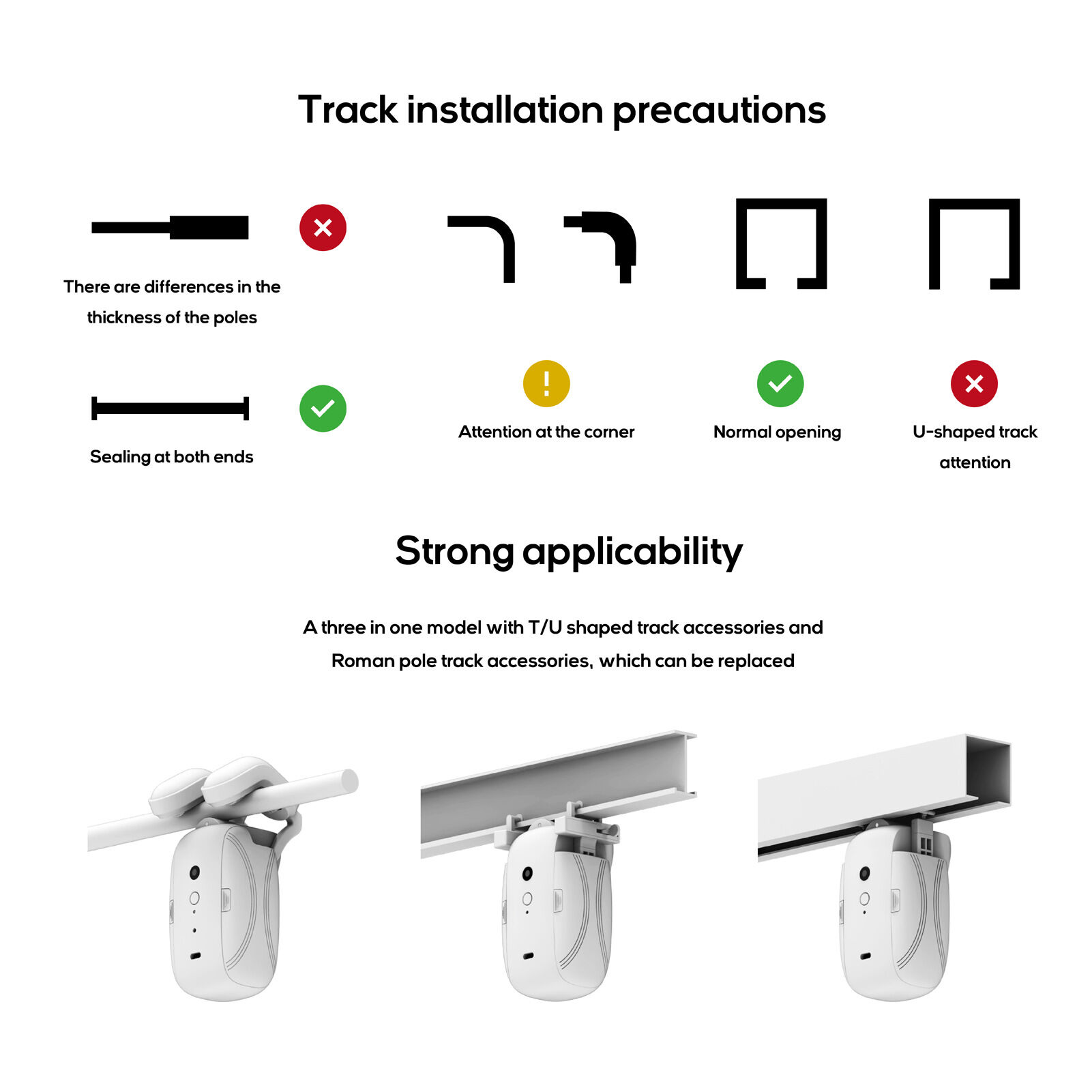 Track installation precautions

There are differences in the thickness of the poles

Sealing at both ends

Attention at the corner

Normal opening

U-shaped track attention

Strong applicability

A three in one model with T/U shaped track accessories and Roman pole track accessories, which can be replaced